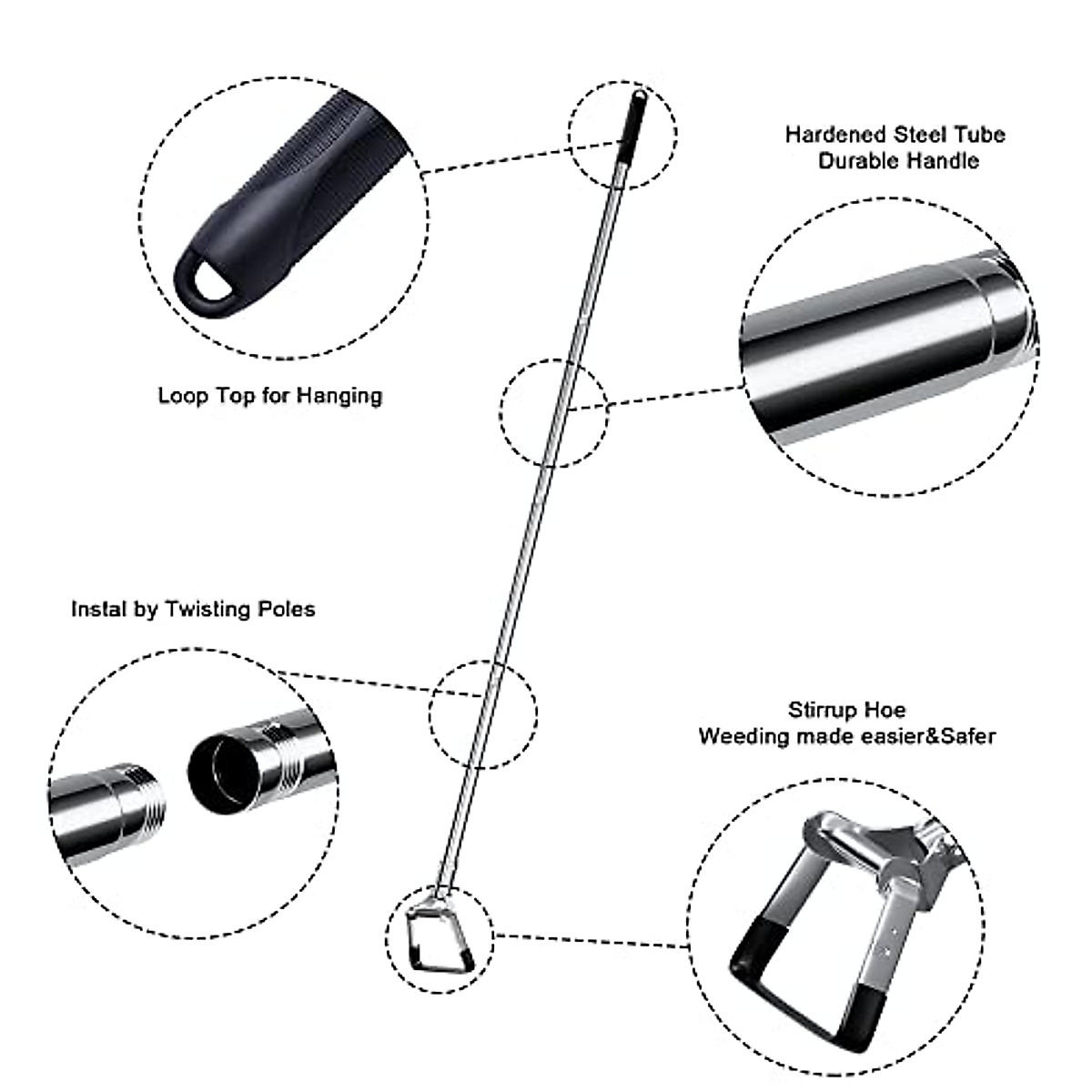 Hardened Steel Tube
Durable Handle

Loop Top for Hanging

Instal by Twisting Poles

Stirrup Hoe
Weeding made easier&Safer