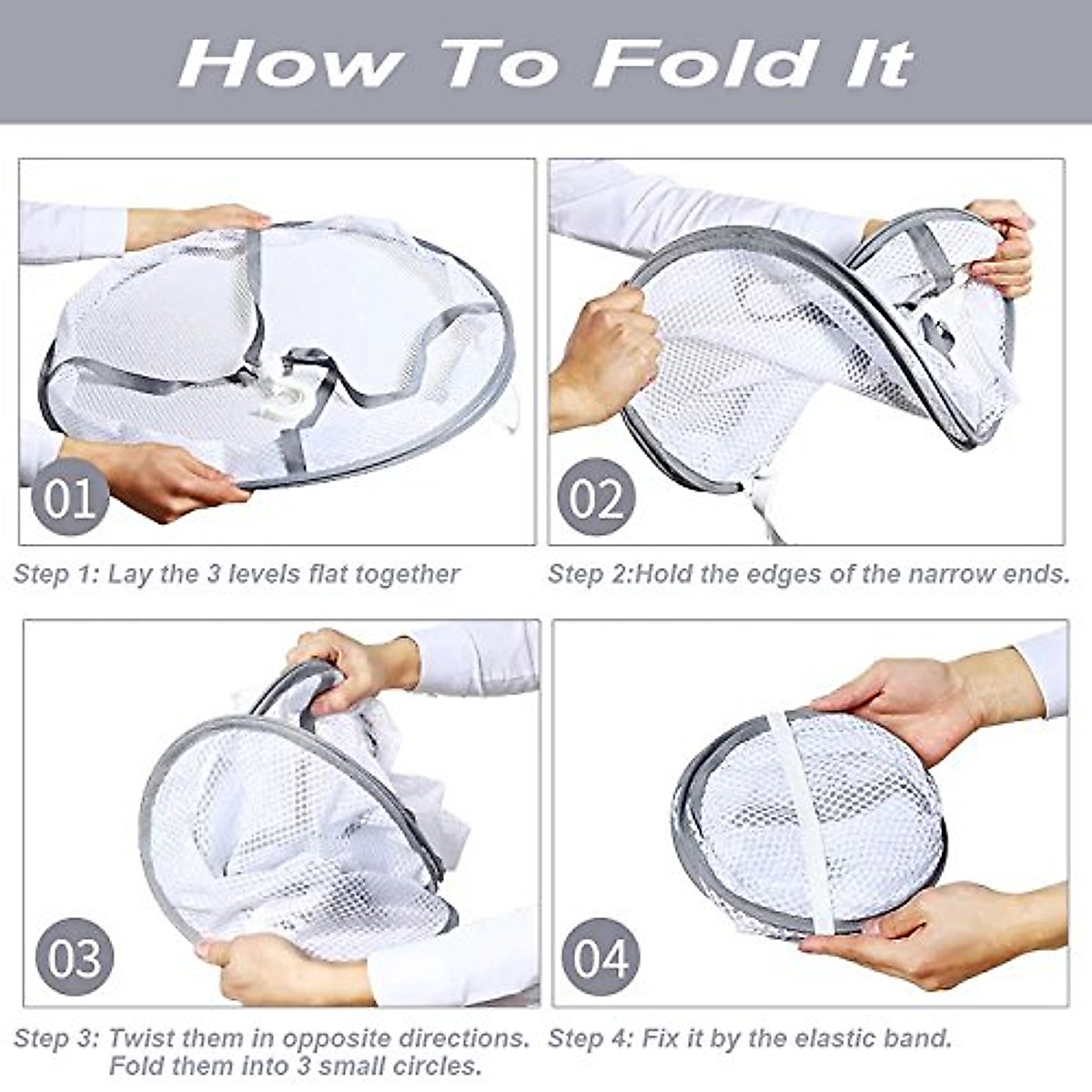 How To Fold It

01

Step 1: Lay the 3 levels flat together

02

Step 2:Hold the edges of the narrow ends.

03

Step 3: Twist them in opposite directions. Fold them into 3 small circles.

04

Step 4: Fix it by the elastic band.