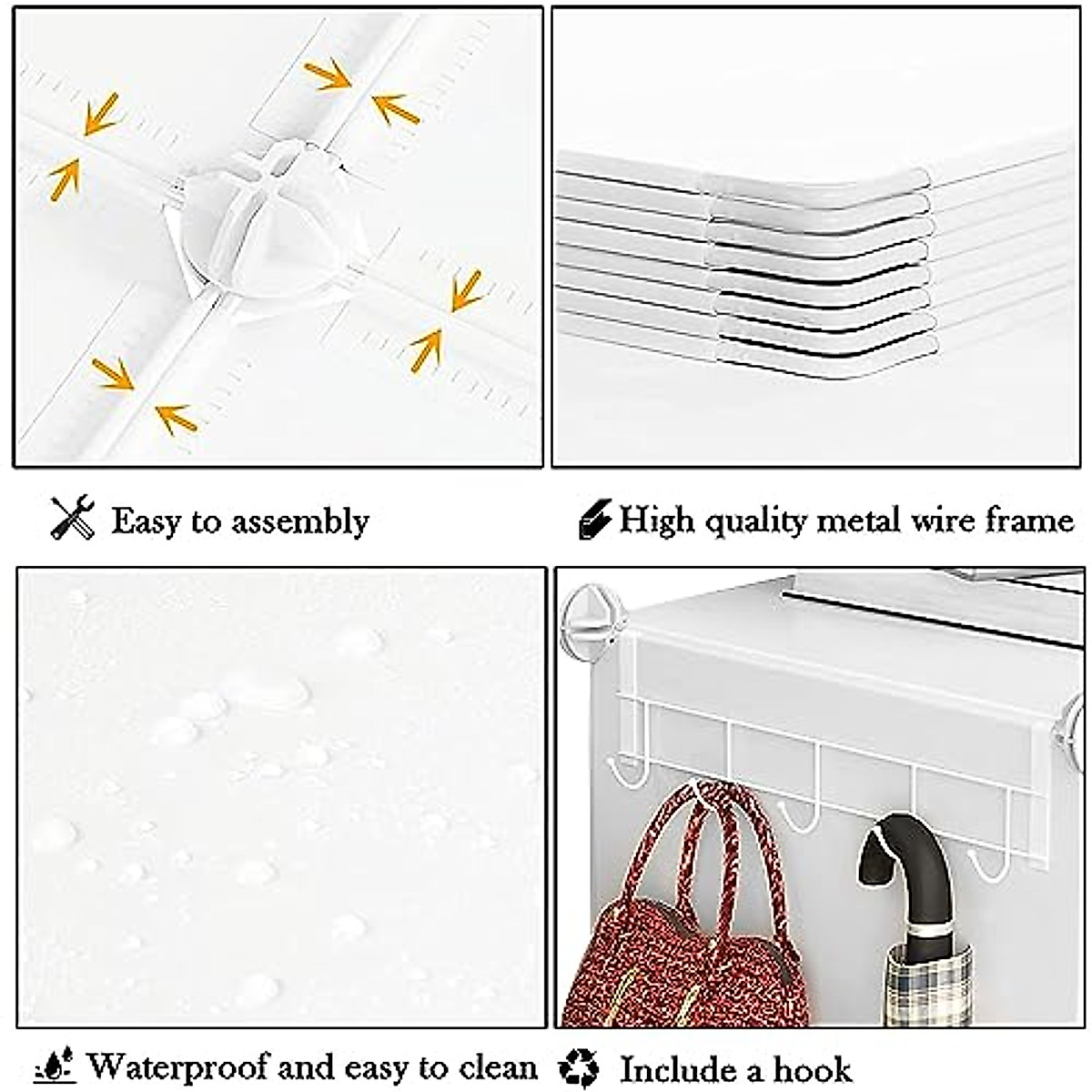 Easy to assembly

High quality metal wire frame

Waterproof and easy to clean

Include a hook