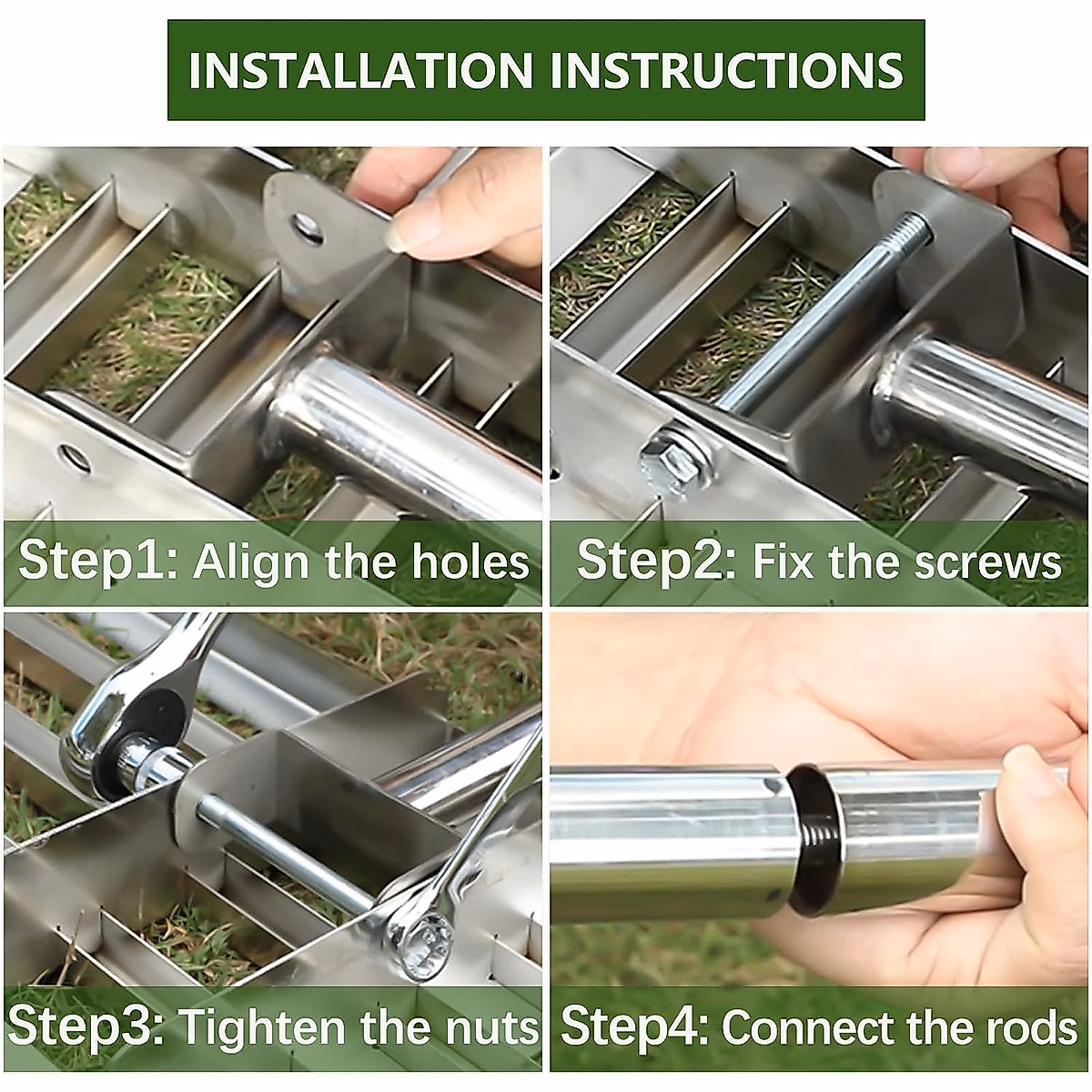 INSTALLATION INSTRUCTIONS

Step1: Align the holes

Step2: Fix the screws

Step3: Tighten the nuts

Step4: Connect the rods