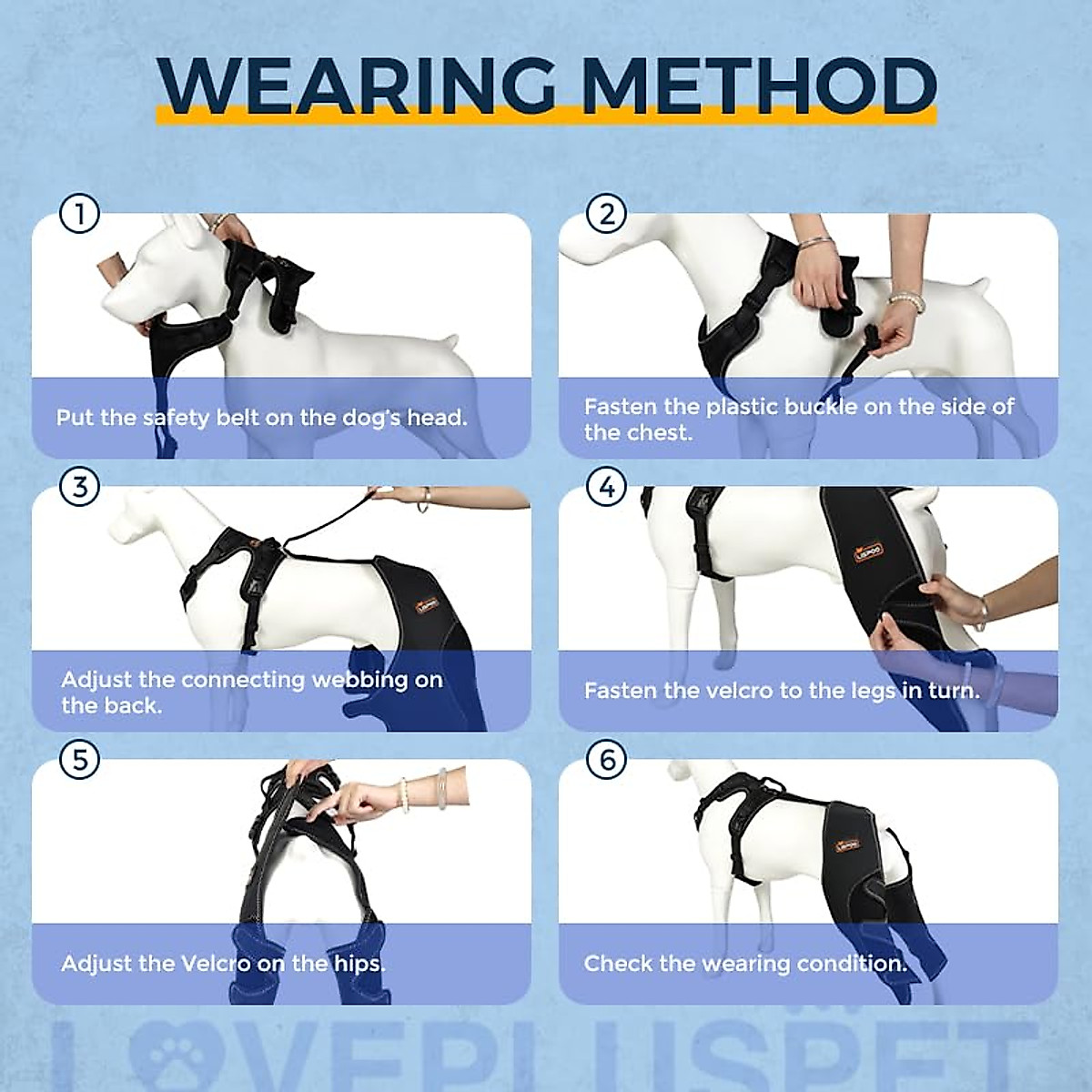 WEARING METHOD

①
Put the safety belt on the dog's head.

②
Fasten the plastic buckle on the side of the chest.

③
Adjust the connecting webbing on the back.

④
Fasten the velcro to the legs in turn.

⑤
Adjust the Velcro on the hips.

⑥
Check the wearing condition.

LOVEPLUSPET