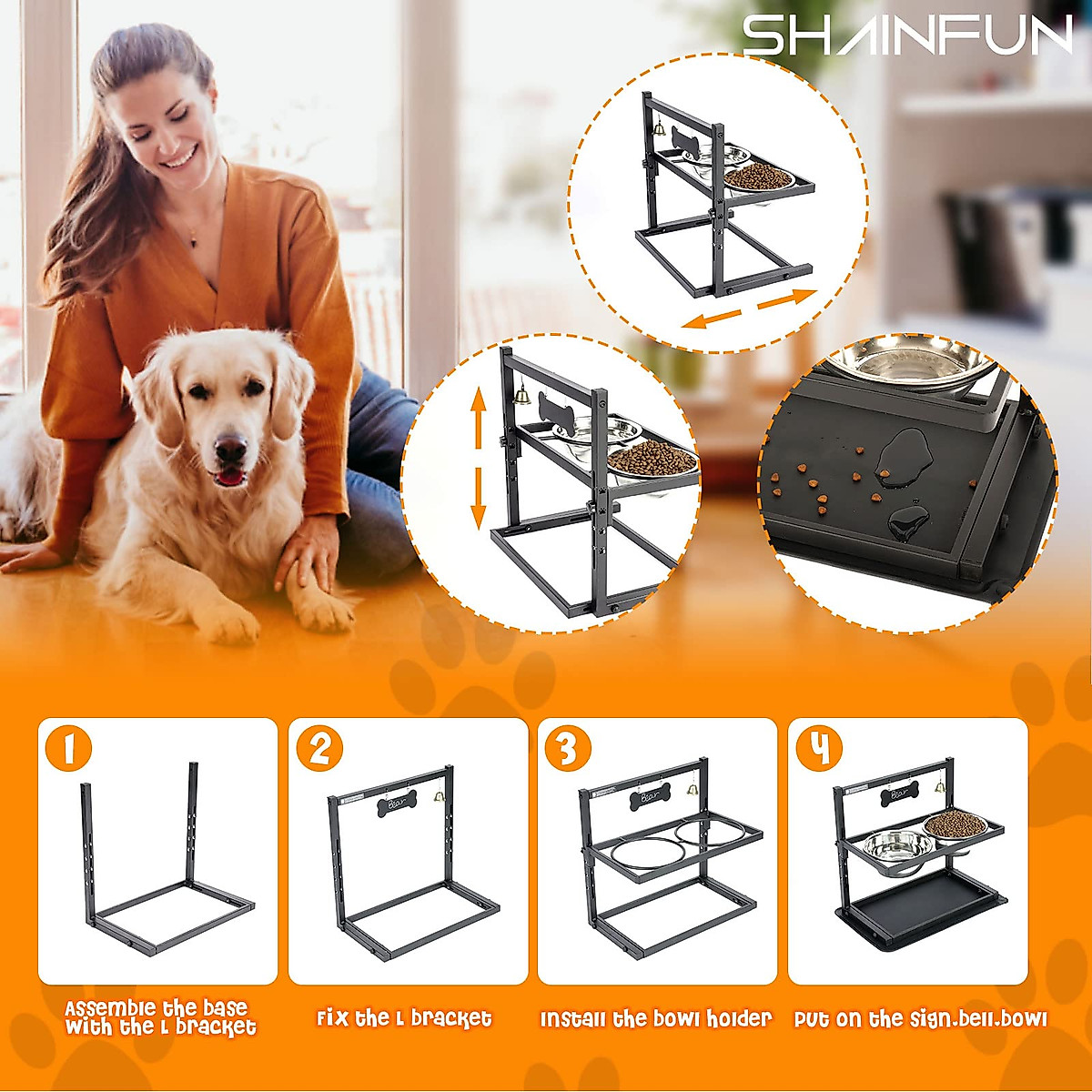 SHAINFUN

1
Assemble the base with the L bracket

2
Bear
Fix the L bracket

3
Bear
Install the bowl holder

4
Bear
Put on the sign.bell.bowl