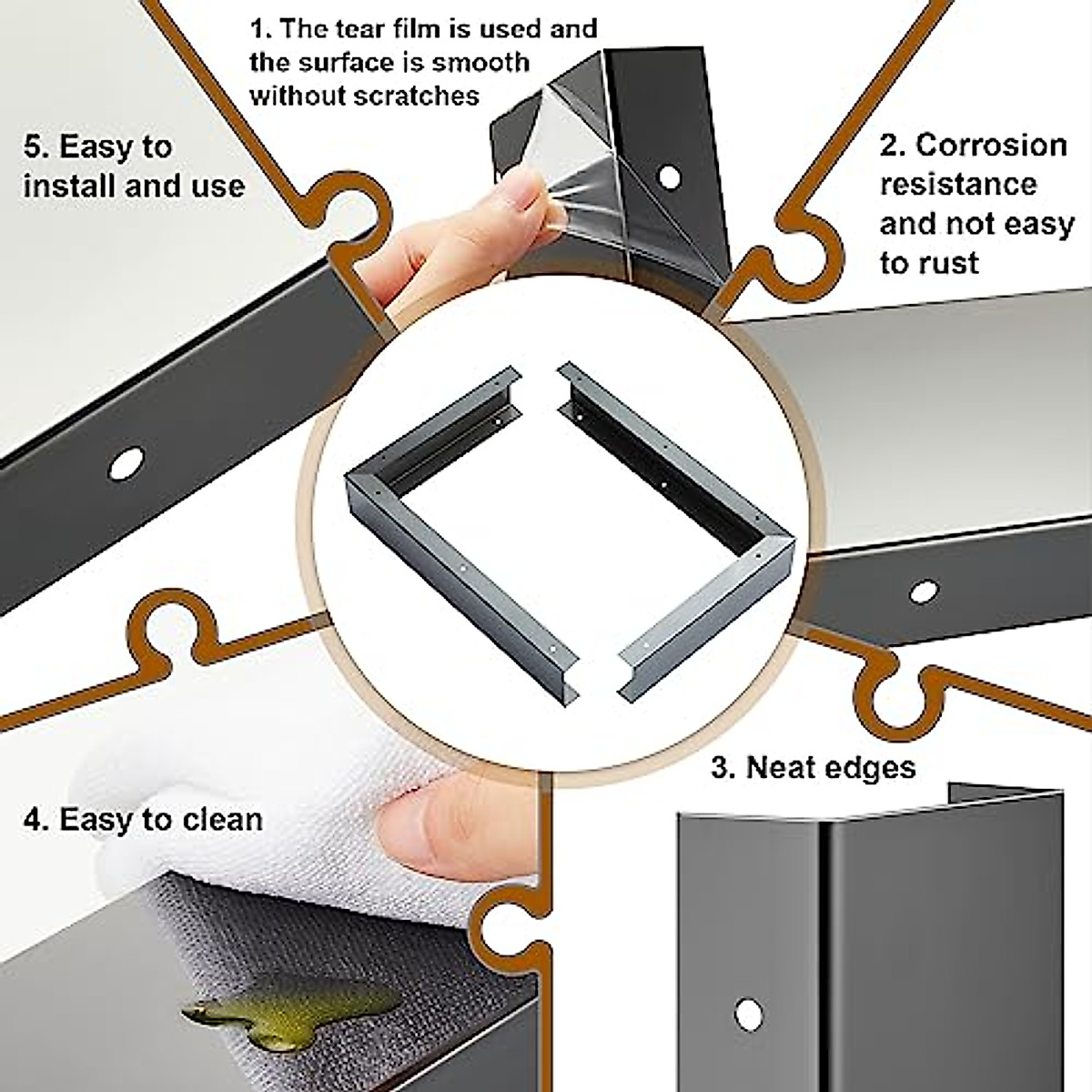 1. The tear film is used and the surface is smooth without scratches

5. Easy to install and use

2. Corrosion resistance and not easy to rust

3. Neat edges

4. Easy to clean