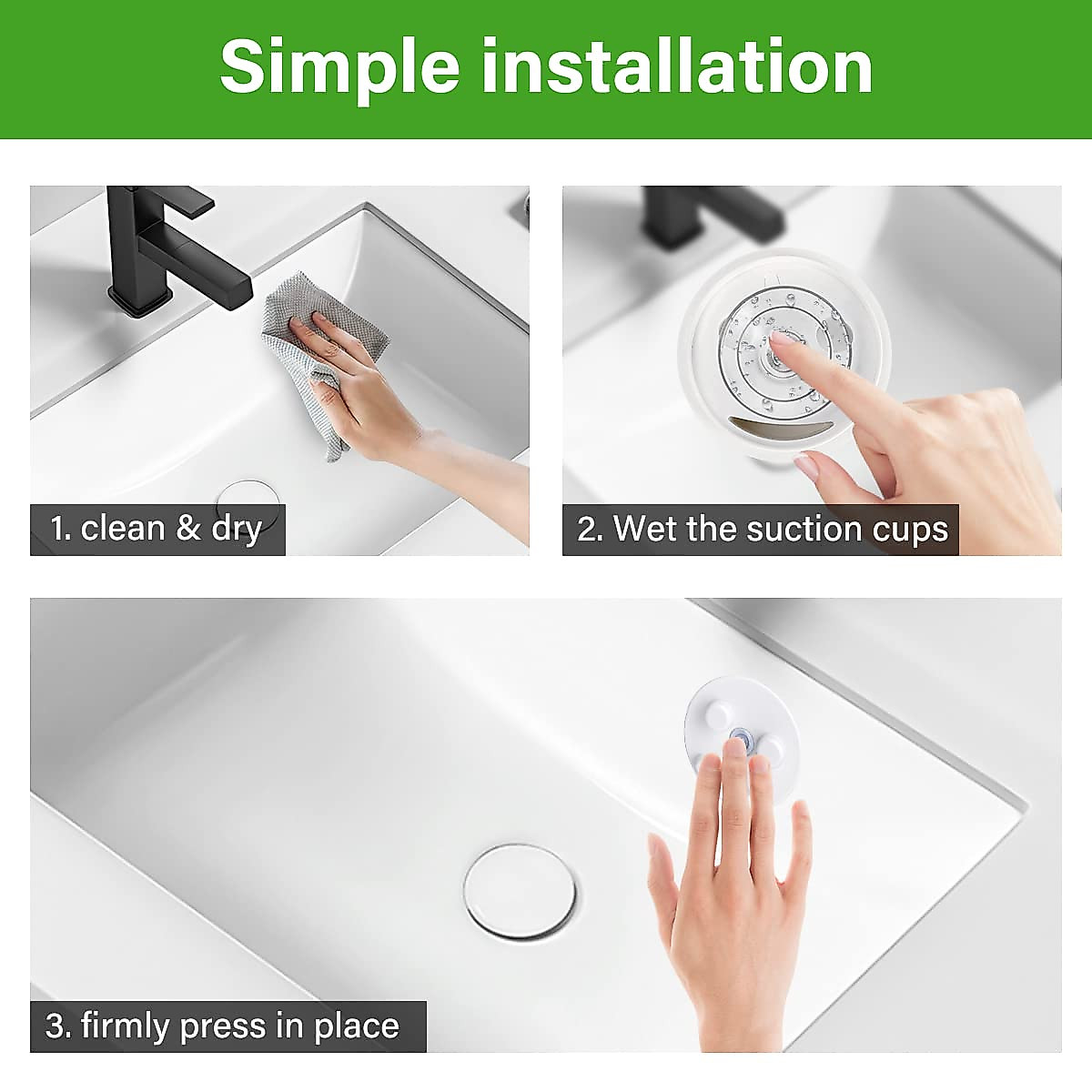 Simple installation

1. clean & dry

2. Wet the suction cups

3. firmly press in place