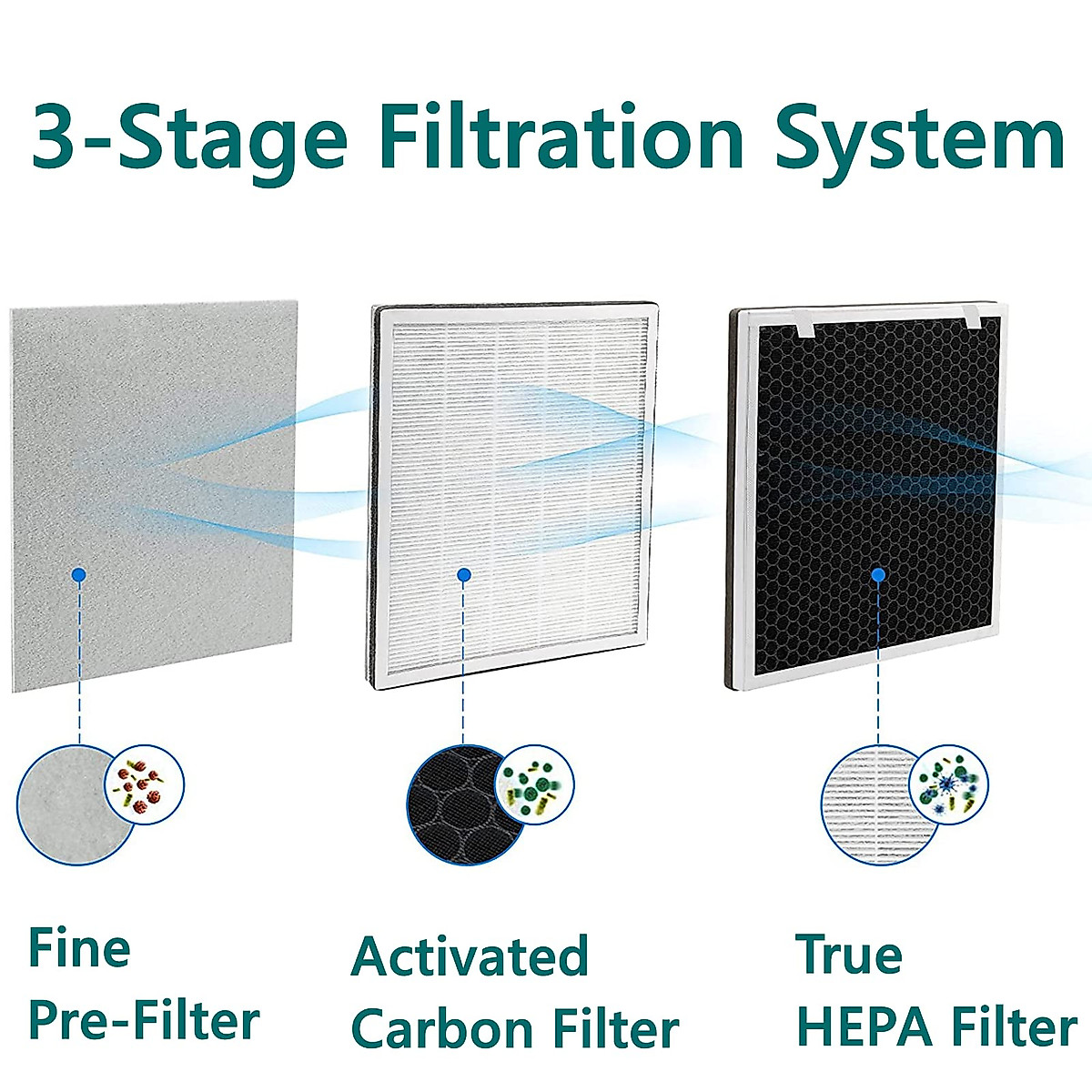 3-Stage Filtration System

Fine
Pre-Filter

Activated
Carbon Filter

True
HEPA Filter