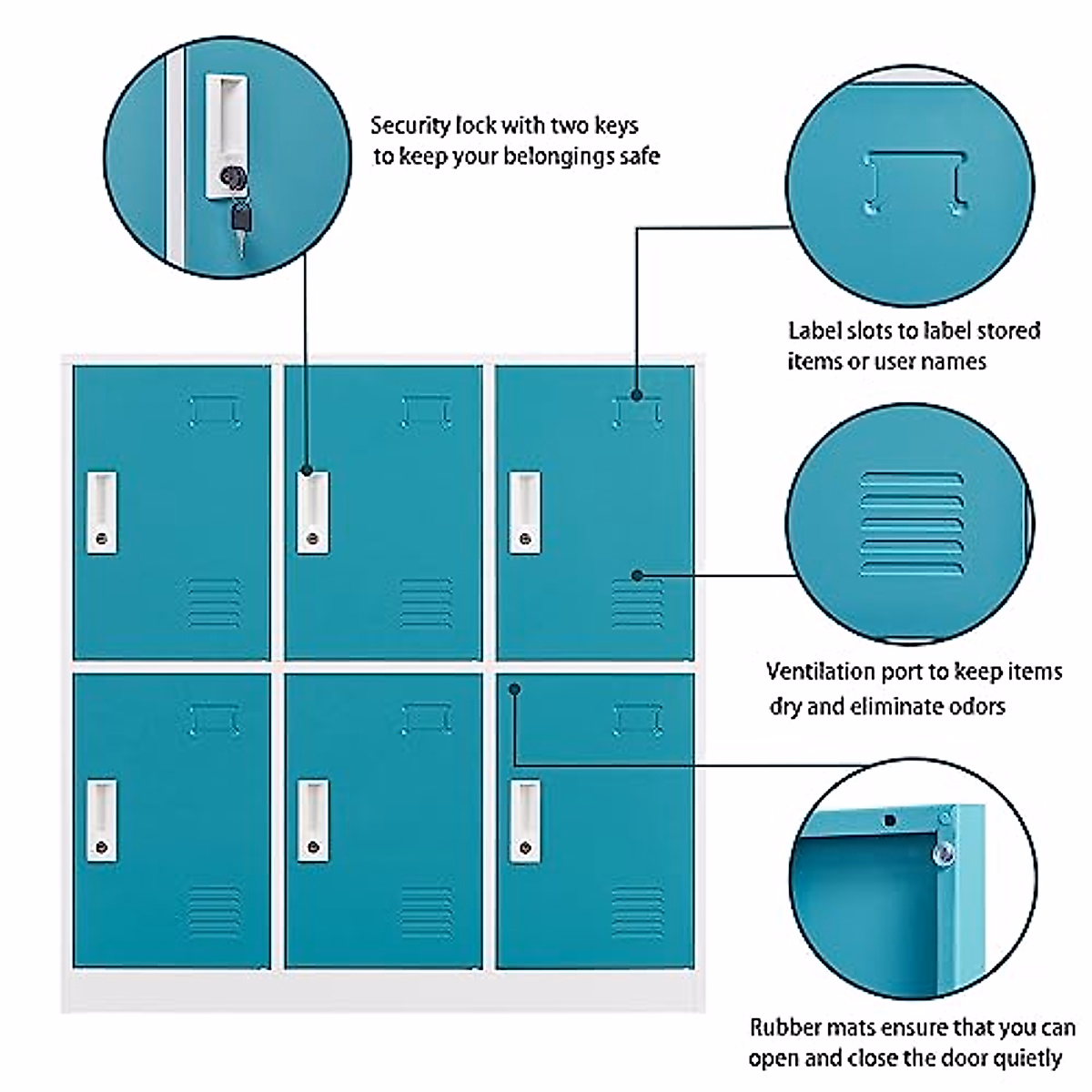 Security lock with two keys to keep your belongings safe

Label slots to label stored items or user names

Ventilation port to keep items dry and eliminate odors

Rubber mats ensure that you can open and close the door quietly