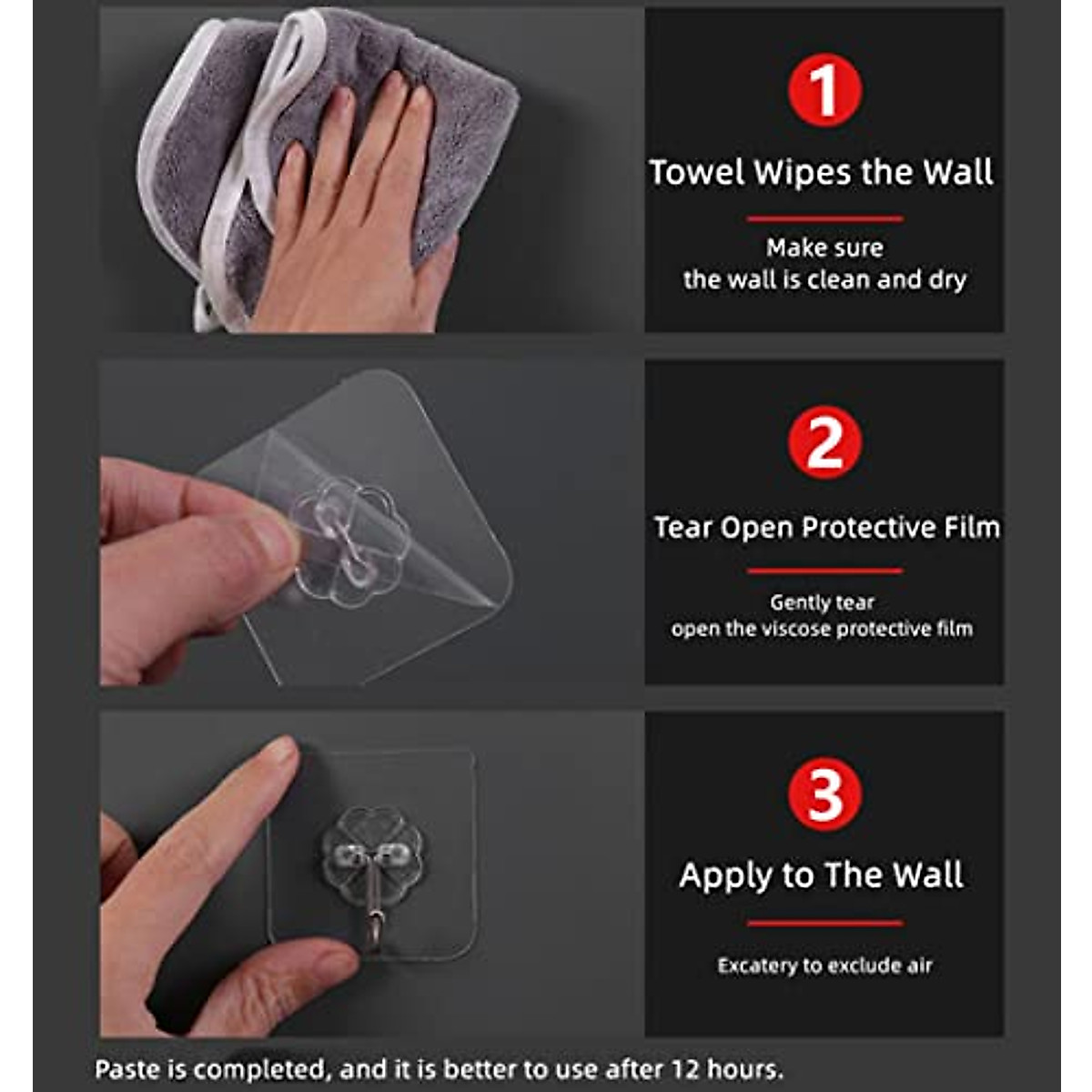 1

Towel Wipes the Wall

Make sure
the wall is clean and dry

2

Tear Open Protective Film

Gently tear
open the viscose protective film

3

Apply to The Wall

Excatery to exclude air

Paste is completed, and it is better to use after 12 hours.