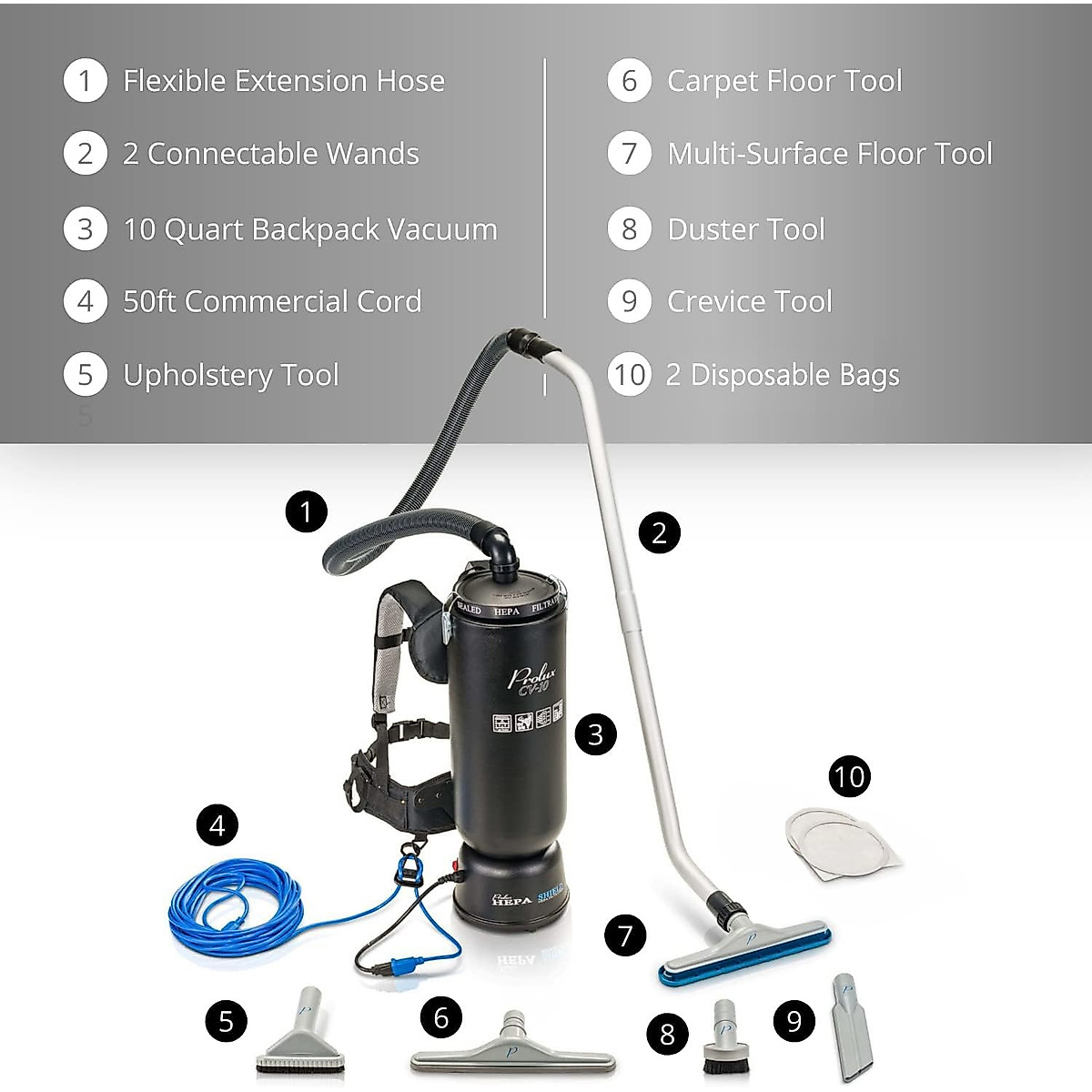 1 Flexible Extension Hose

2 2 Connectable Wands

3 10 Quart Backpack Vacuum

4 50ft Commercial Cord

5 Upholstery Tool

6 Carpet Floor Tool

7 Multi-Surface Floor Tool

8 Duster Tool

9 Crevice Tool

10 2 Disposable Bags

1

2

SEALED HEPA FILTRATION

Prolux CV-10

3

10

4

Prolux HEPA SHIELD

7

5

6

8

9