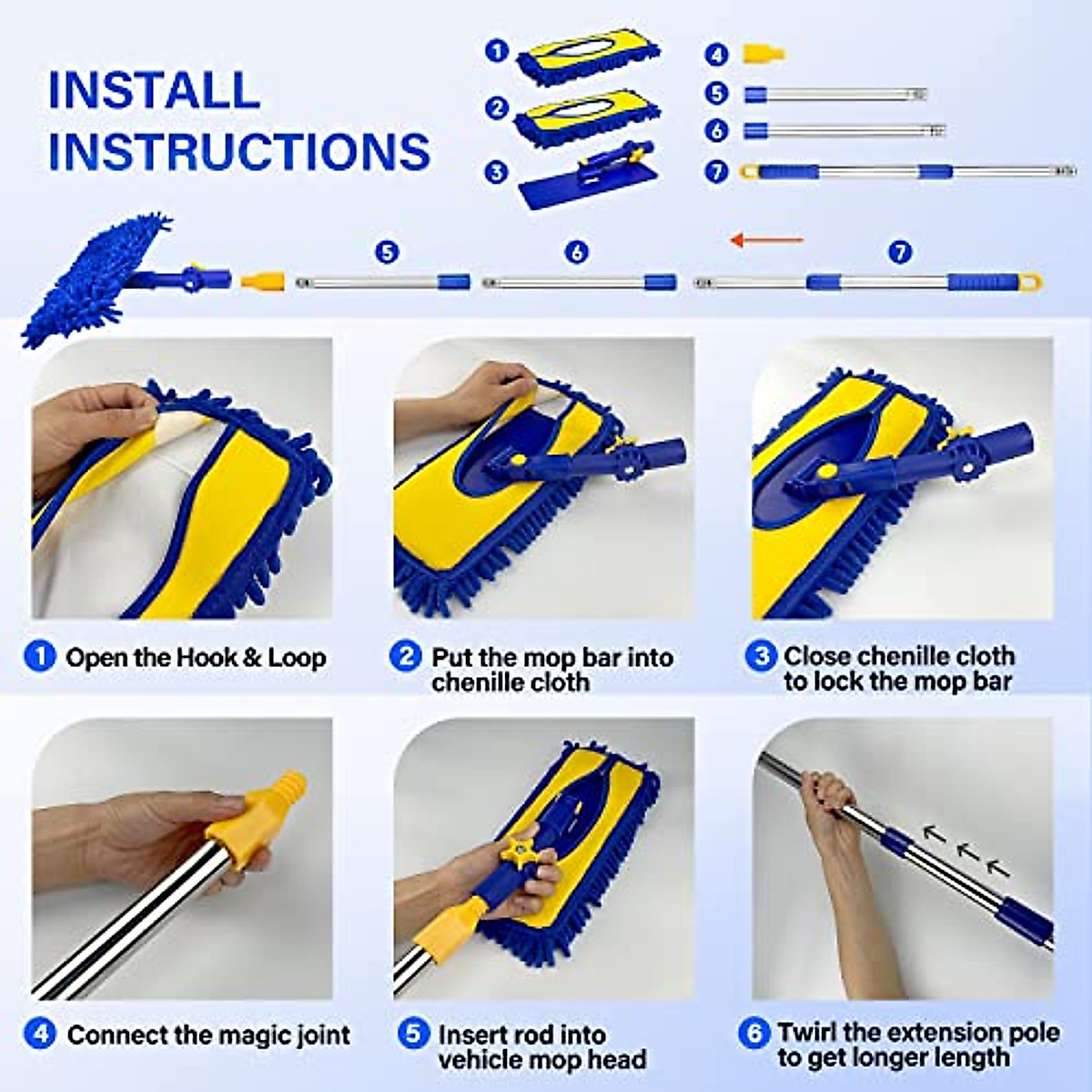 INSTALL INSTRUCTIONS

1
2
3
4
5
6
7

5
6
7

1 Open the Hook & Loop

2 Put the mop bar into chenille cloth

3 Close chenille cloth to lock the mop bar

4 Connect the magic joint

5 Insert rod into vehicle mop head

6 Twirl the extension pole to get longer length