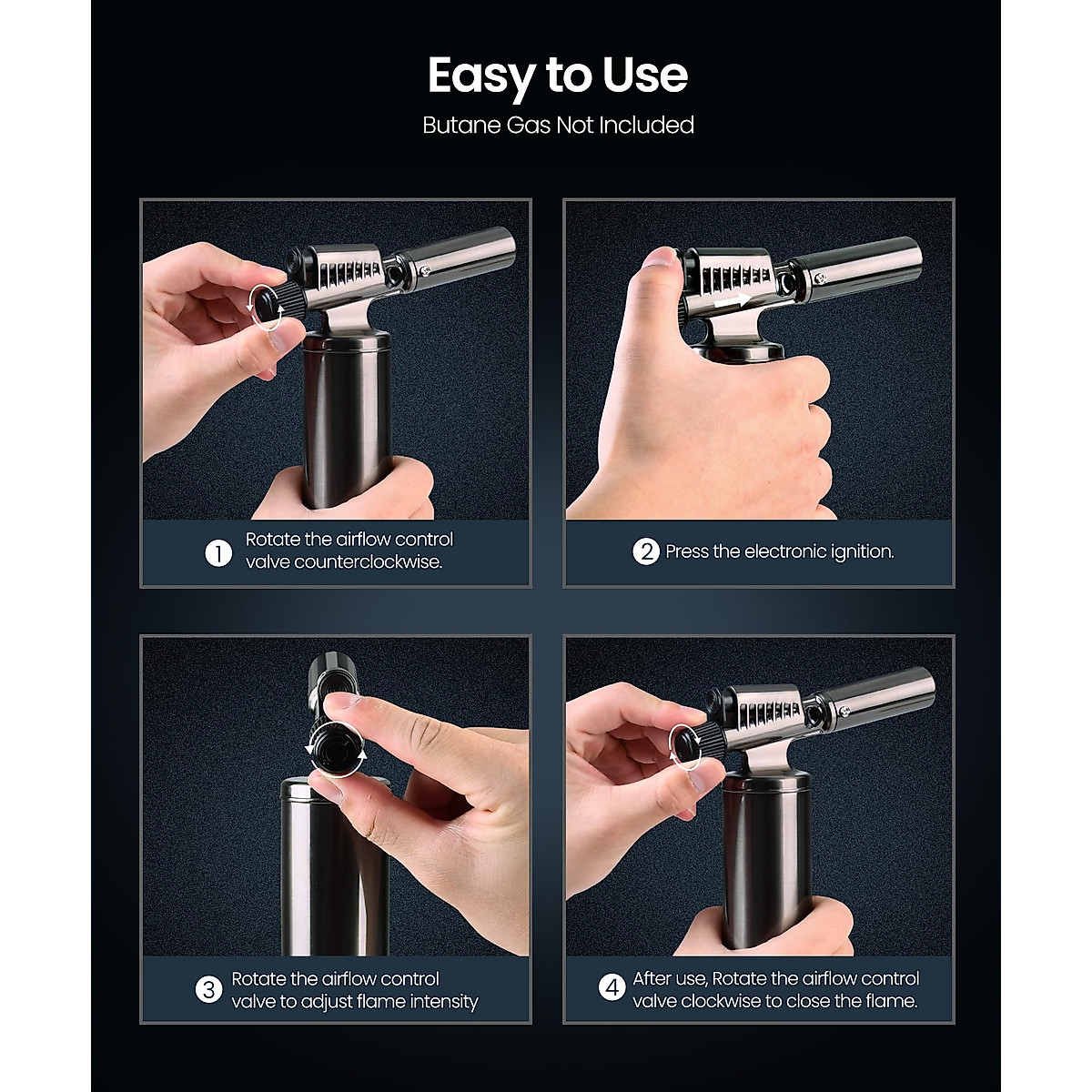 Easy to Use

Butane Gas Not Included

① Rotate the airflow control valve counterclockwise.

② Press the electronic ignition.

③ Rotate the airflow control valve to adjust flame intensity

④ After use, Rotate the airflow control valve clockwise to close the flame.