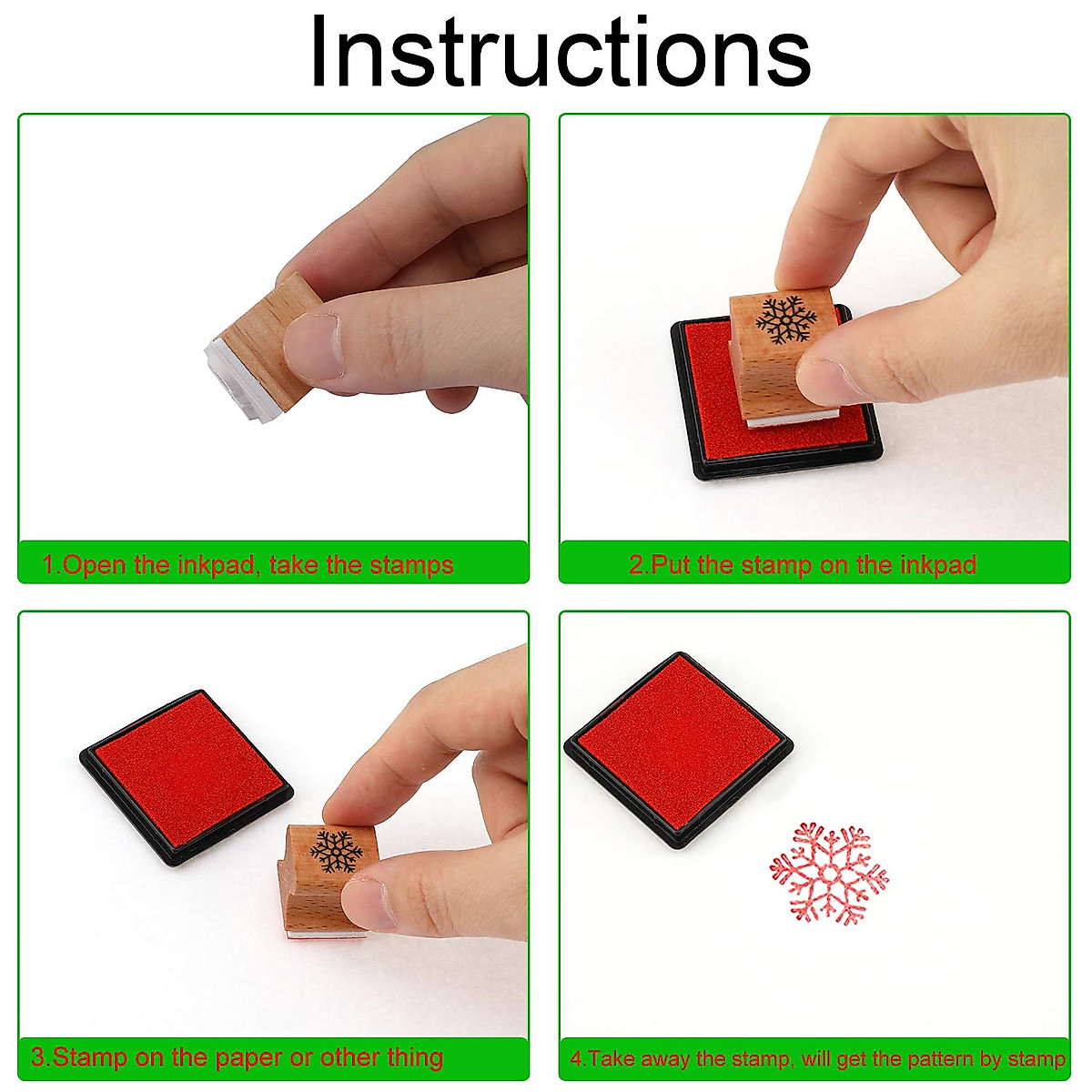 Instructions

1.Open the inkpad, take the stamps

2.Put the stamp on the inkpad

3.Stamp on the paper or other thing

4.Take away the stamp, will get the pattern by stamp