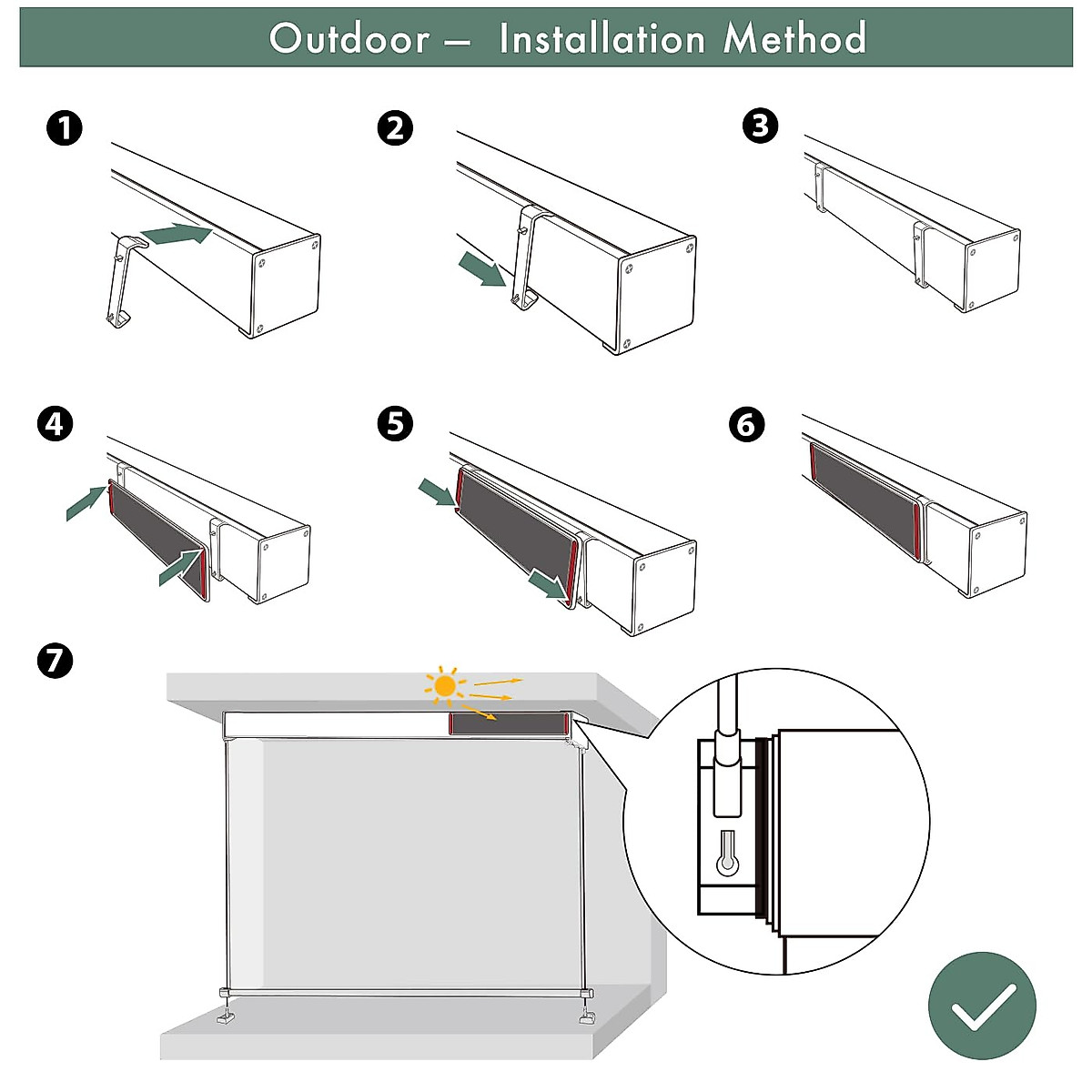 Outdoor — Installation Method

1

2

3

4

5

6

7