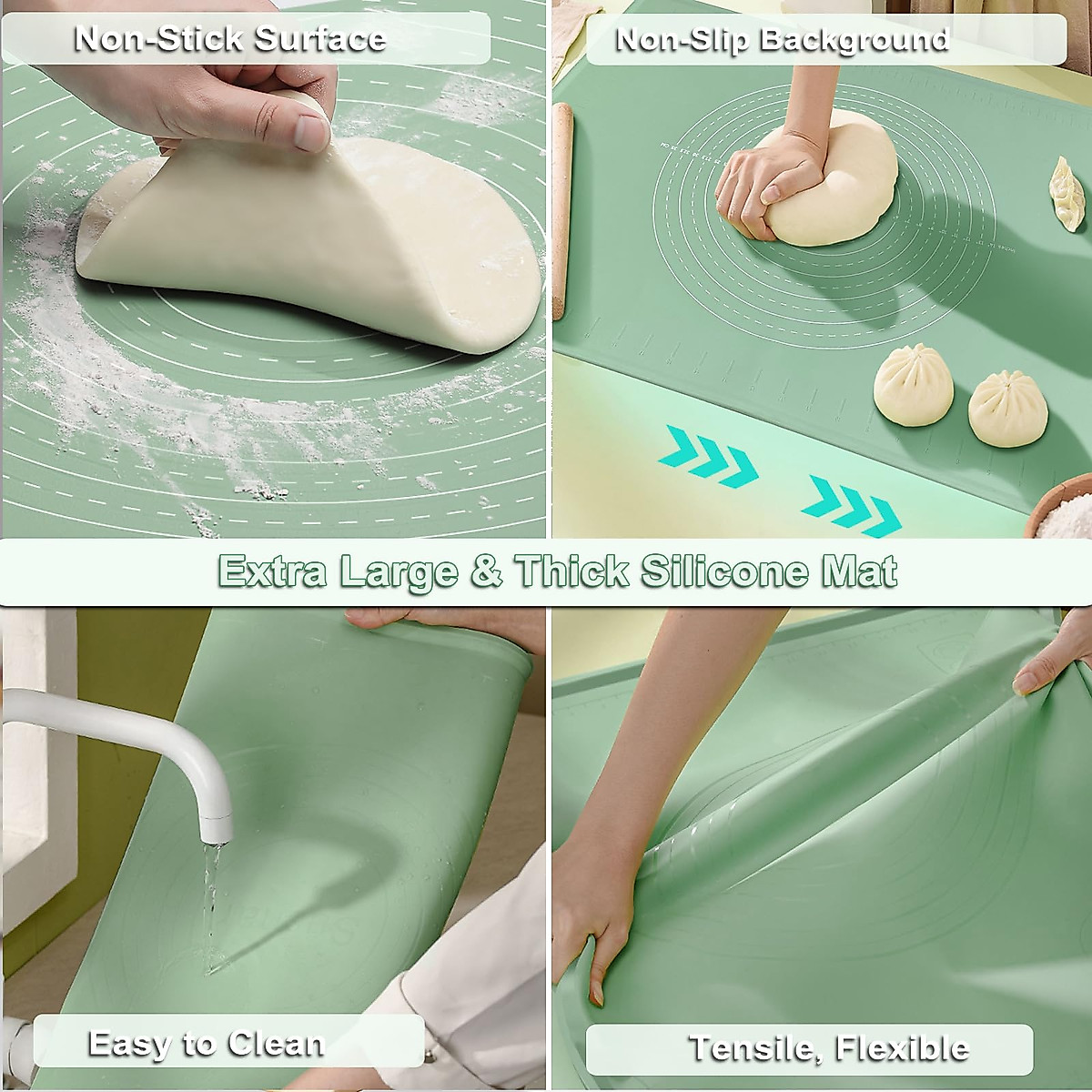 Non-Stick Surface

Non-Slip Background

Extra Large & Thick Silicone Mat

Easy to Clean

Tensile, Flexible