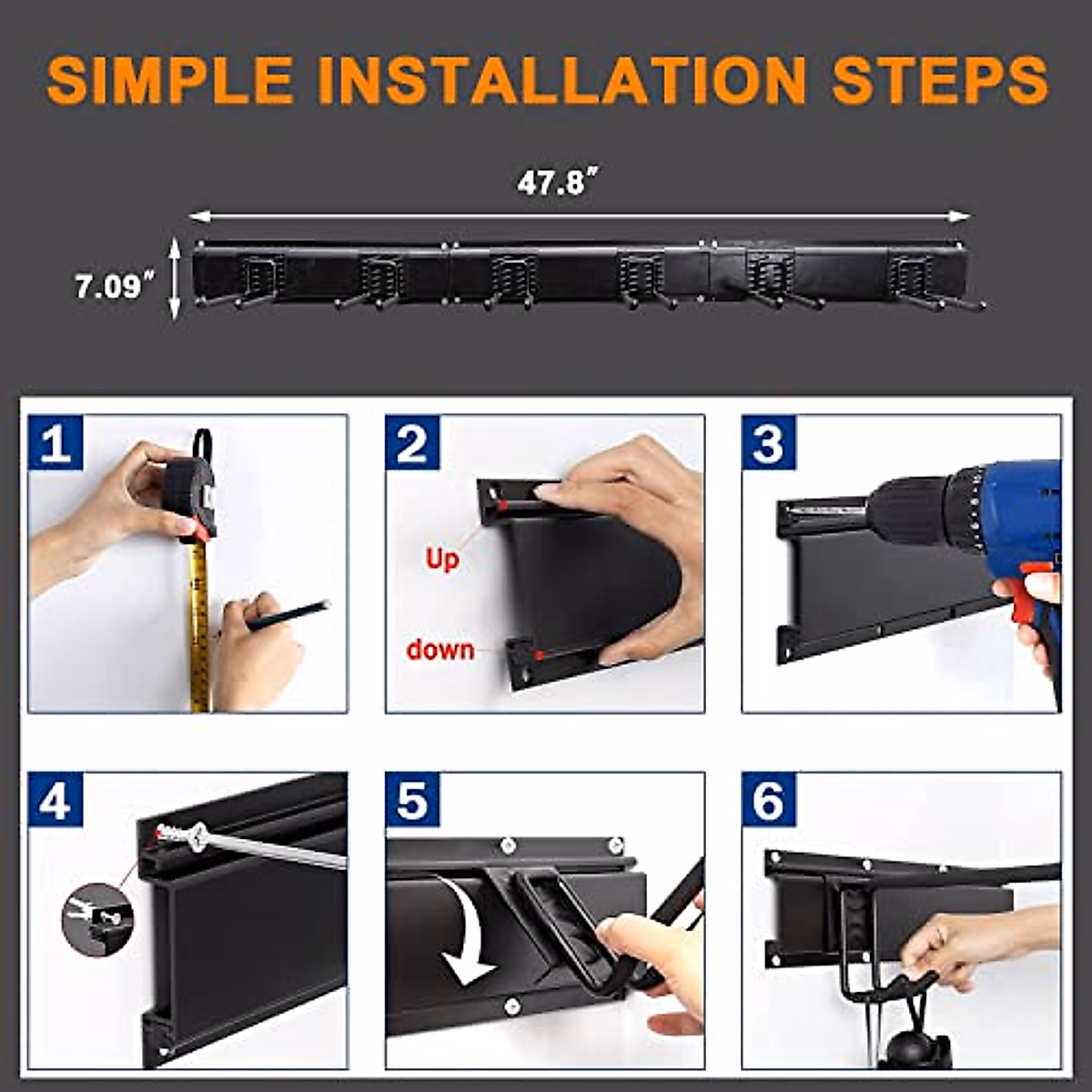 SIMPLE INSTALLATION STEPS

47.8″

7.09″

1

2

Up

down

3

4

5

6