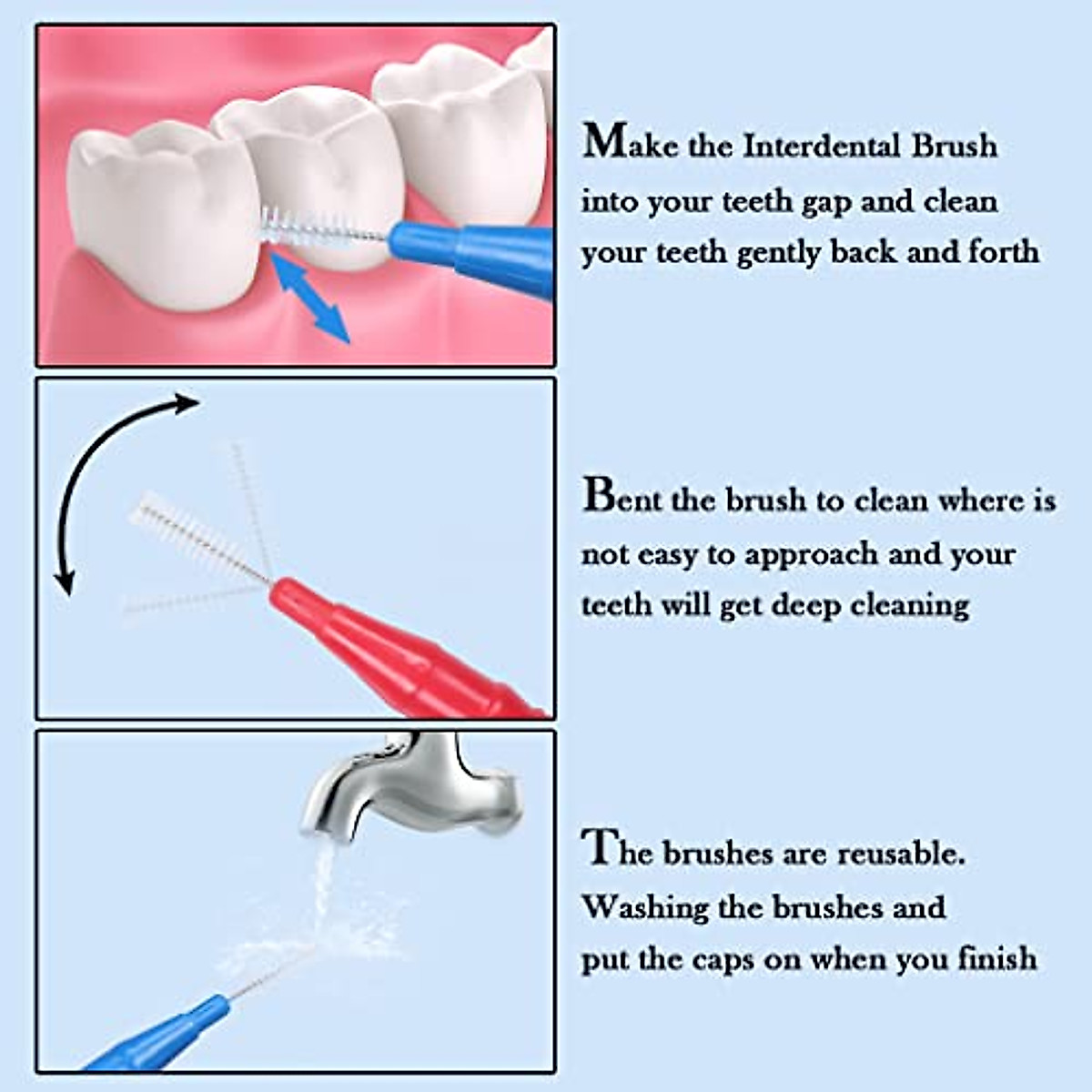 Make the Interdental Brush into your teeth gap and clean your teeth gently back and forth

Bent the brush to clean where is not easy to approach and your teeth will get deep cleaning

The brushes are reusable. Washing the brushes and put the caps on when you finish