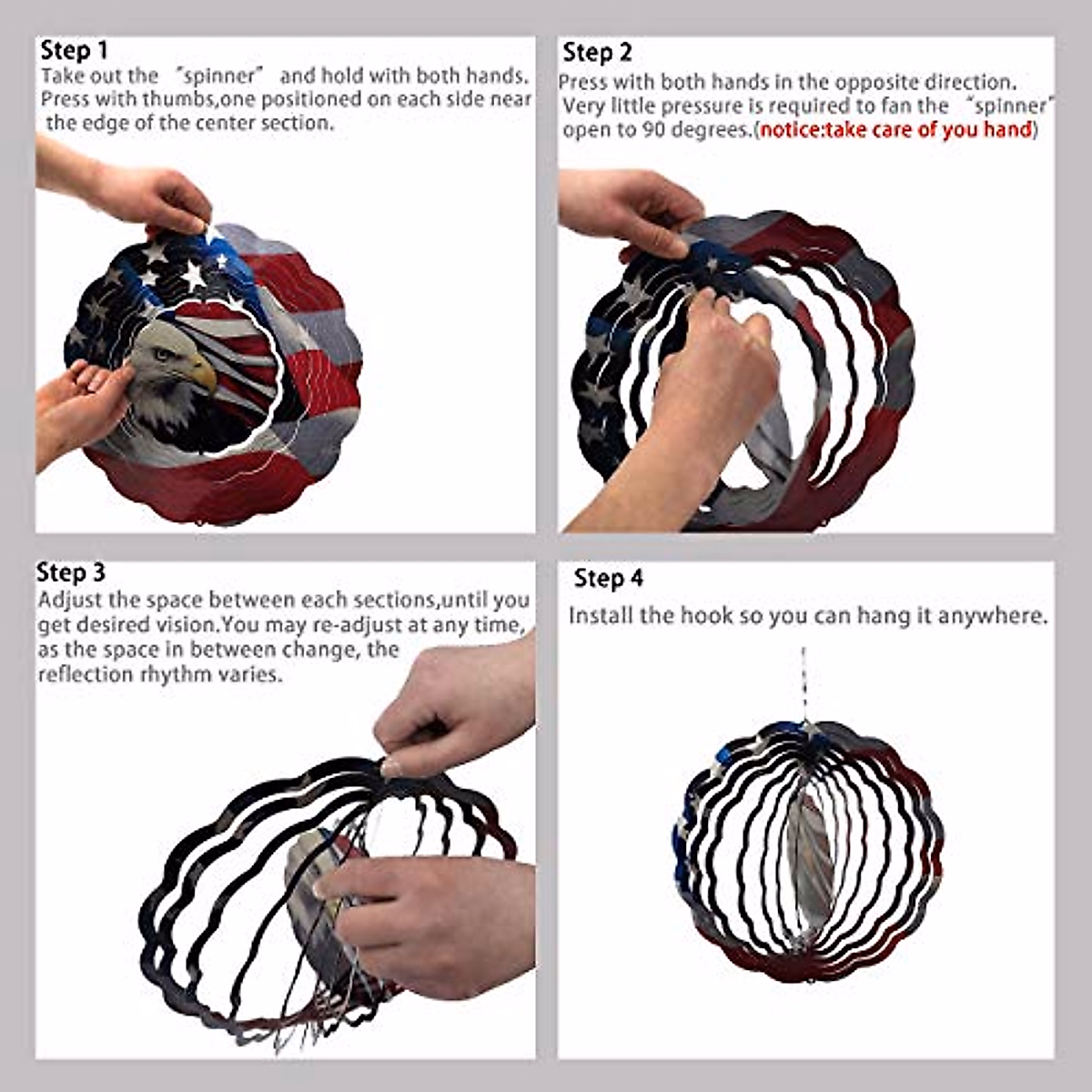 Step 1
Take out the "spinner" and hold with both hands. Press with thumbs,one positioned on each side near the edge of the center section.

Step 2
Press with both hands in the opposite direction. Very little pressure is required to fan the "spinner" open to 90 degrees.(notice:take care of you hand)

Step 3
Adjust the space between each sections,until you get desired vision.You may re-adjust at any time, as the space in between change, the reflection rhythm varies.

Step 4
Install the hook so you can hang it anywhere.