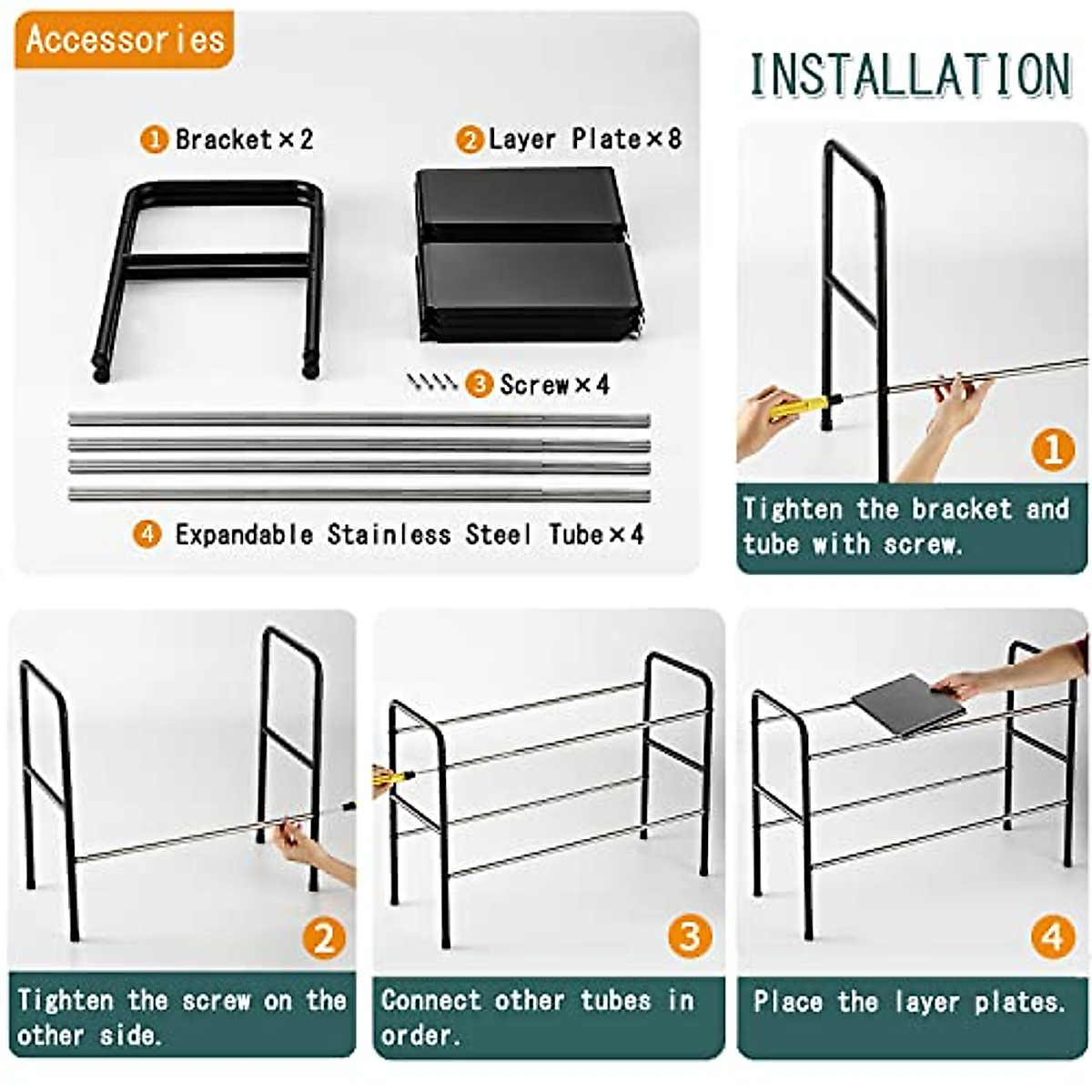 Accessories

1 Bracket×2

2 Layer Plate×8

3 Screw×4

4 Expandable Stainless Steel Tube×4

INSTALLATION

1

Tighten the bracket and tube with screw.

2

Tighten the screw on the other side.

3

Connect other tubes in order.

4

Place the layer plates.