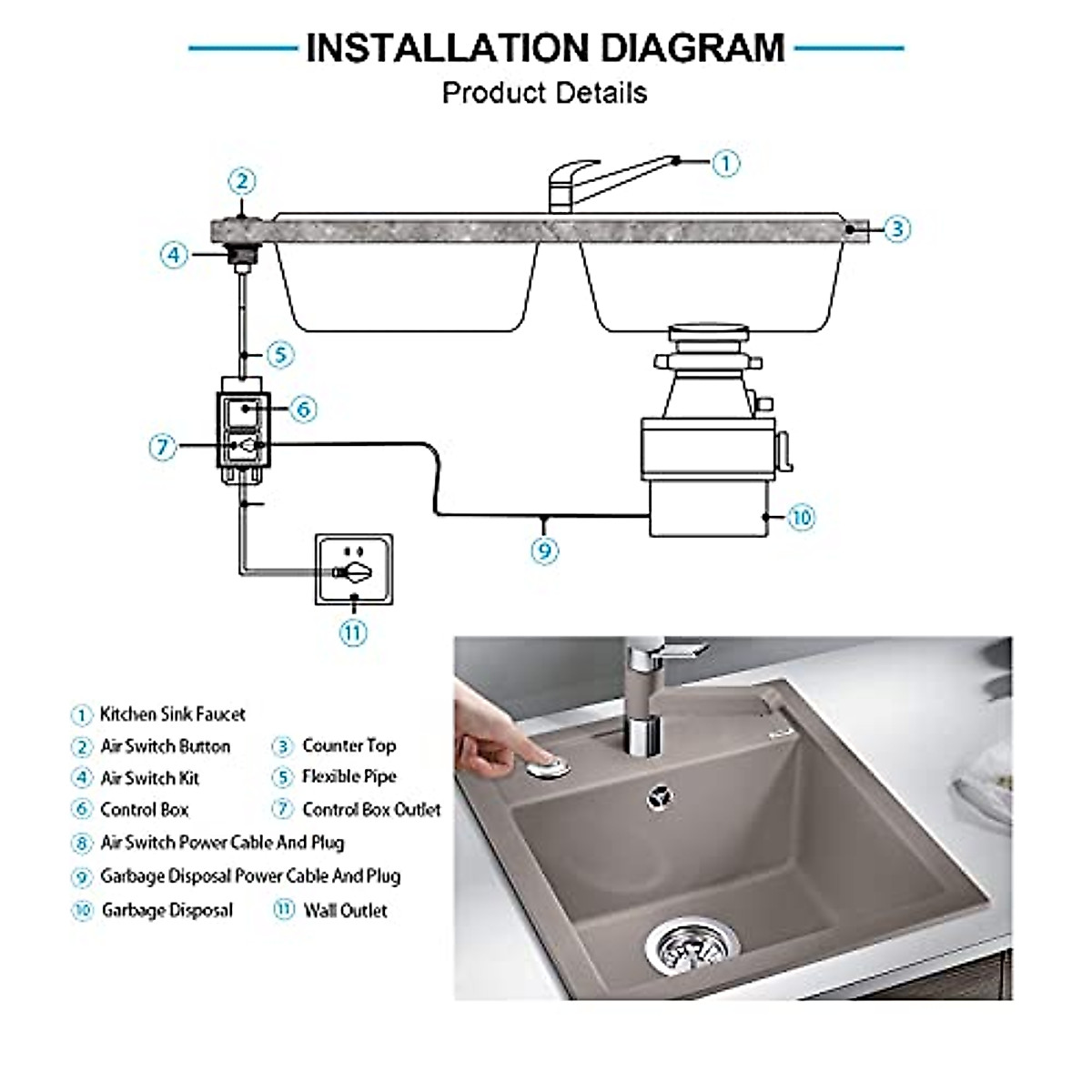 INSTALLATION DIAGRAM
Product Details

1
2
3
4
5
6
7
9
10
11

1 Kitchen Sink Faucet
2 Air Switch Button
3 Counter Top
4 Air Switch Kit
5 Flexible Pipe
6 Control Box
7 Control Box Outlet
8 Air Switch Power Cable And Plug
9 Garbage Disposal Power Cable And Plug
10 Garbage Disposal
11 Wall Outlet