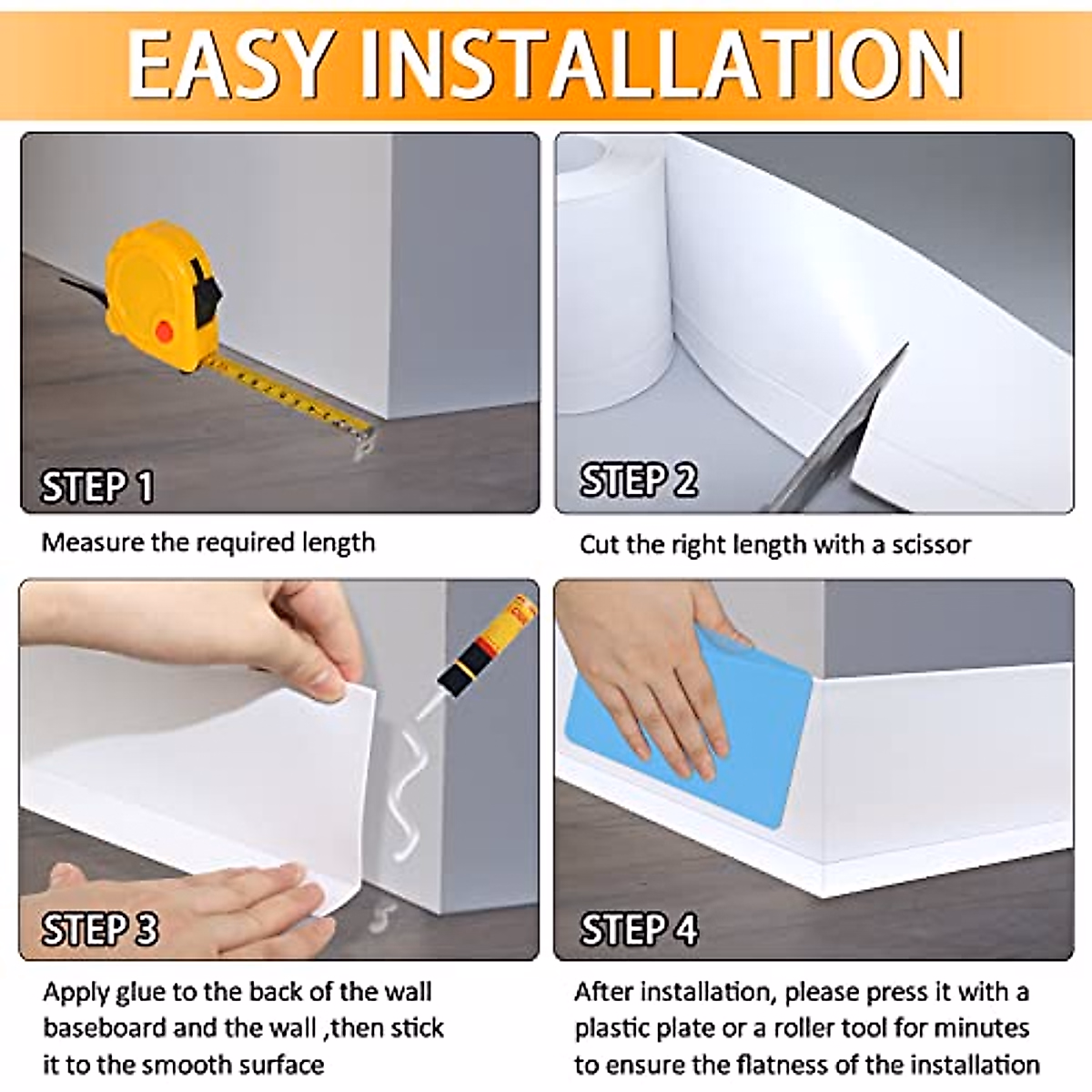 EASY INSTALLATION

STEP 1

Measure the required length

STEP 2

Cut the right length with a scissor

STEP 3

Apply glue to the back of the wall baseboard and the wall ,then stick it to the smooth surface

STEP 4

After installation, please press it with a plastic plate or a roller tool for minutes to ensure the flatness of the installation