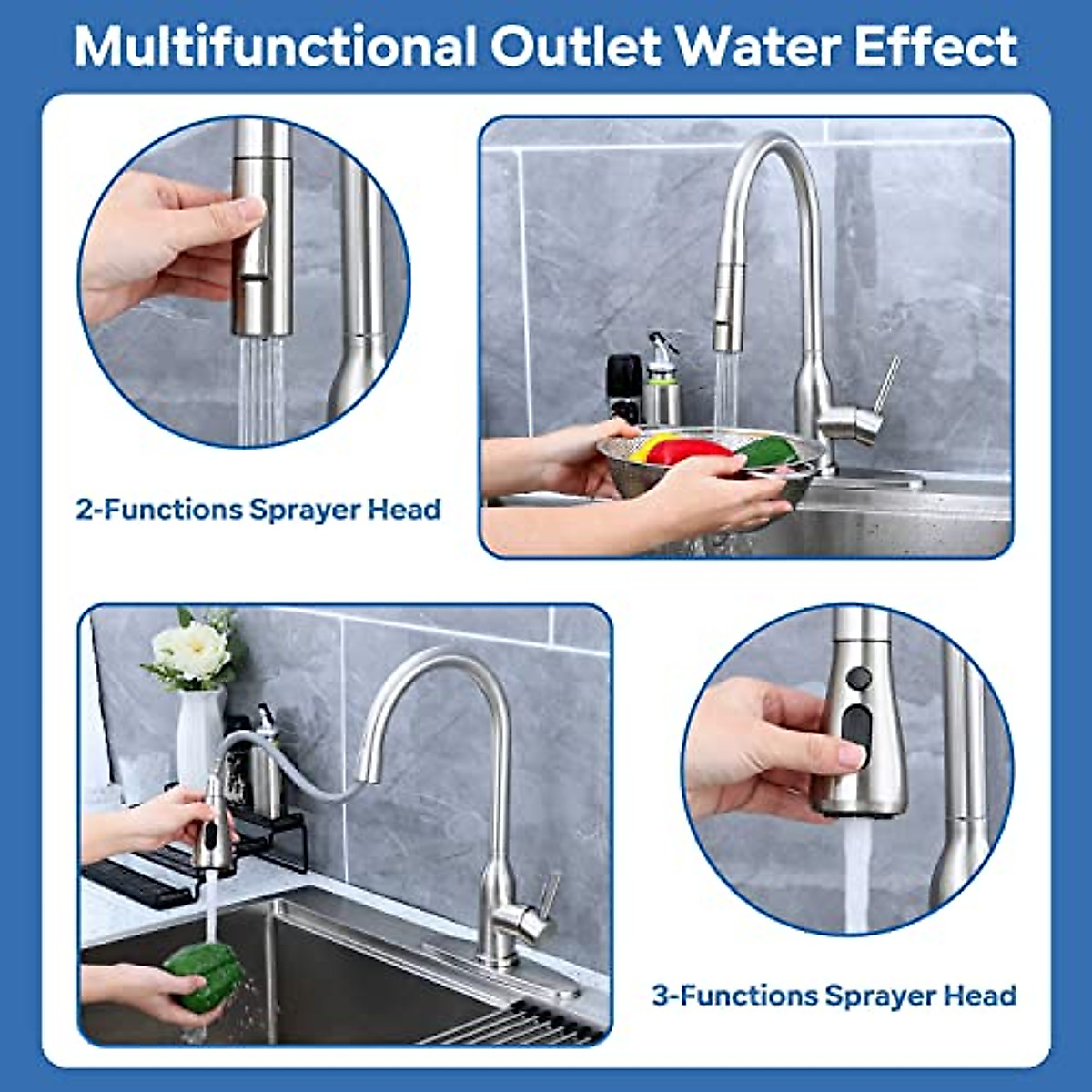 Multifunctional Outlet Water Effect

2-Functions Sprayer Head

3-Functions Sprayer Head