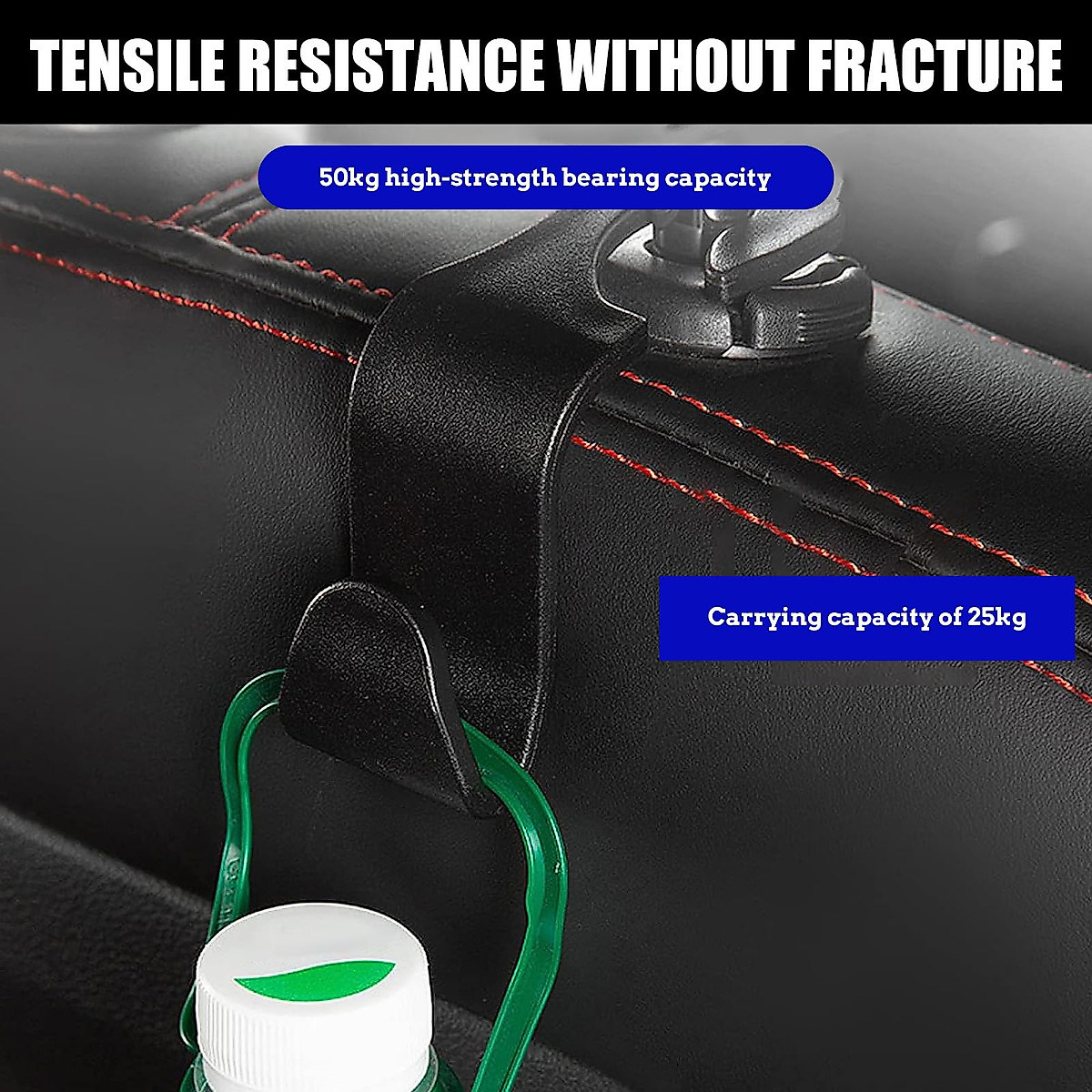 TENSILE RESISTANCE WITHOUT FRACTURE

50kg high-strength bearing capacity

Carrying capacity of 25kg