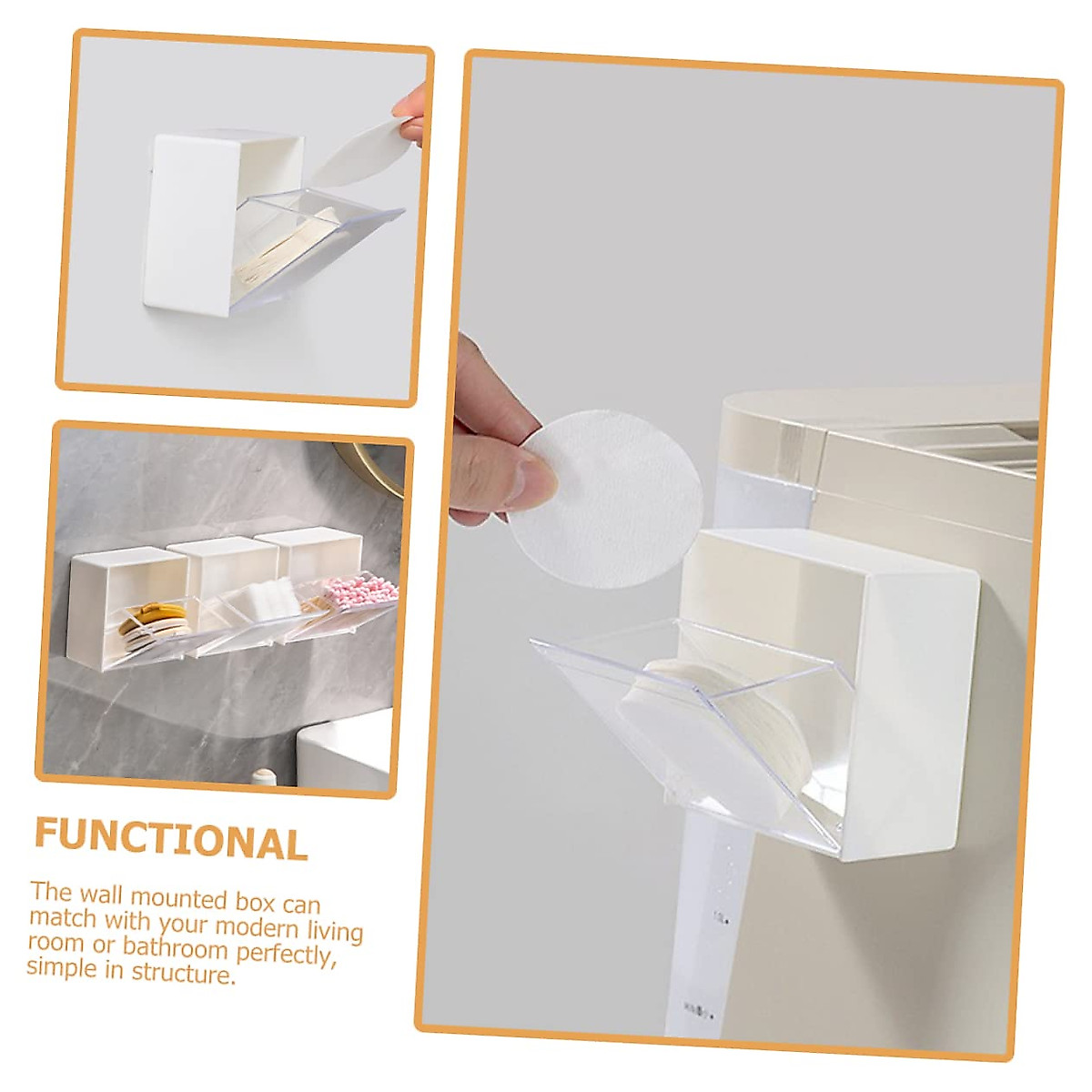 FUNCTIONAL

The wall mounted box can match with your modern living room or bathroom perfectly, simple in structure.