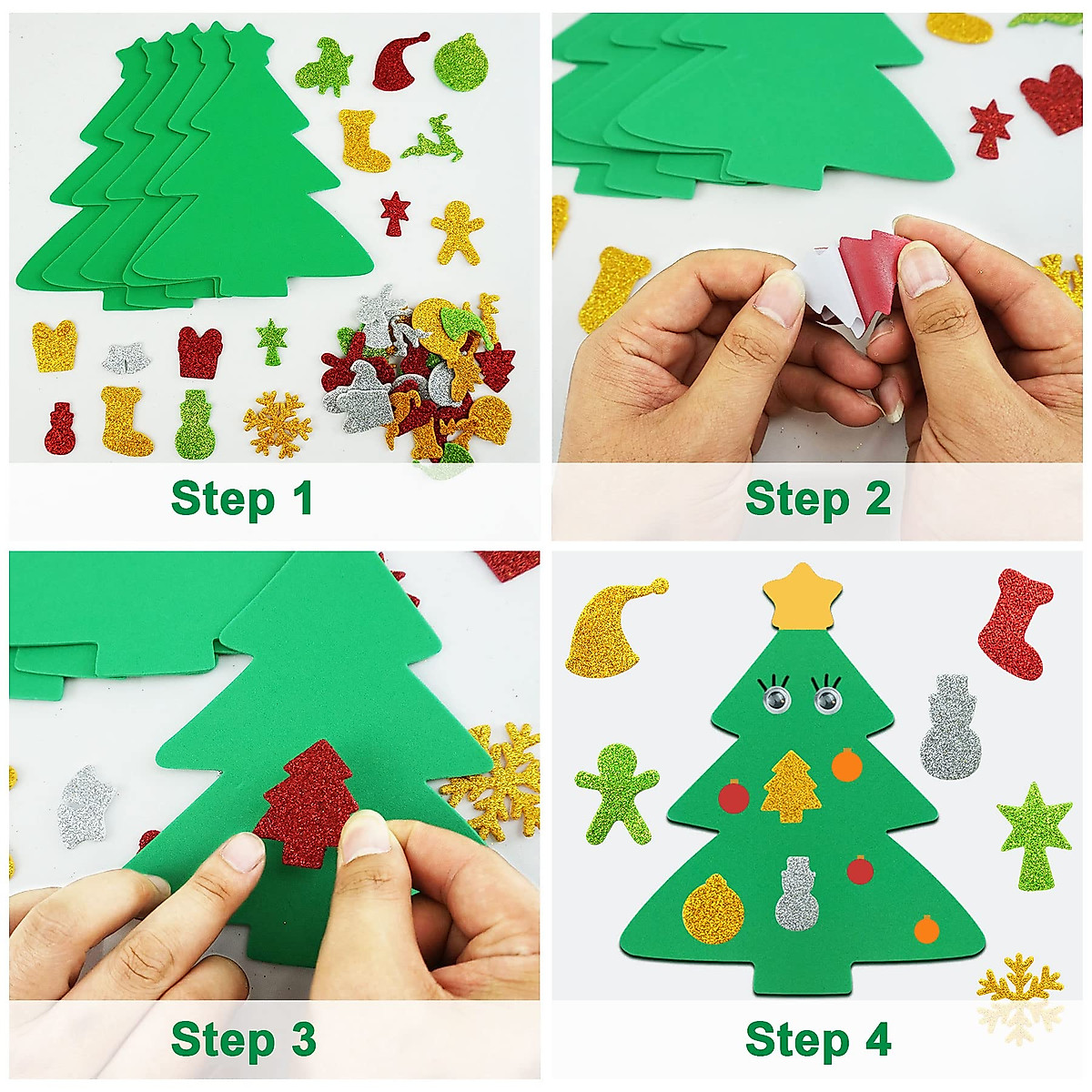 Step 1

Step 2

Step 3

Step 4