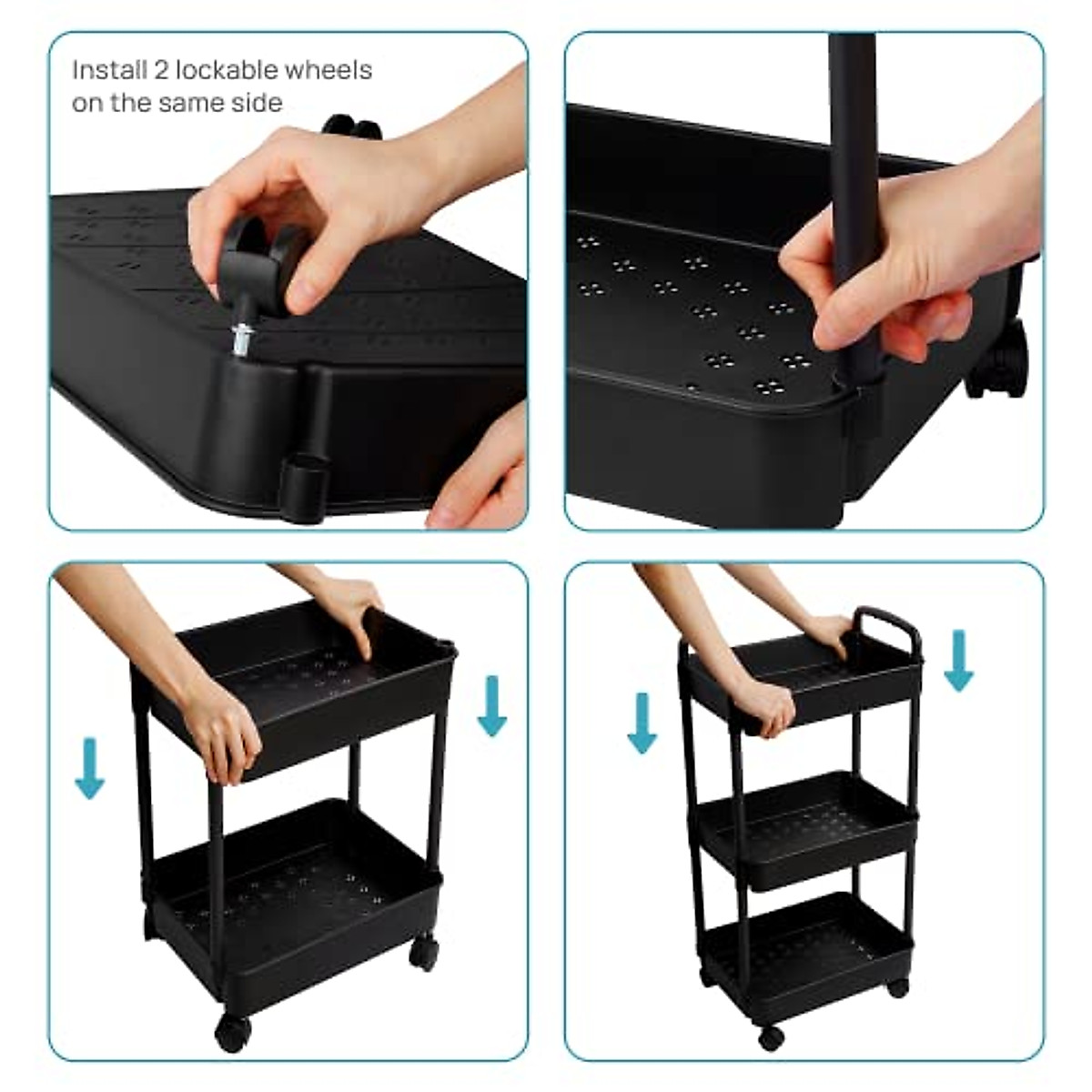 Install 2 lockable wheels on the same side