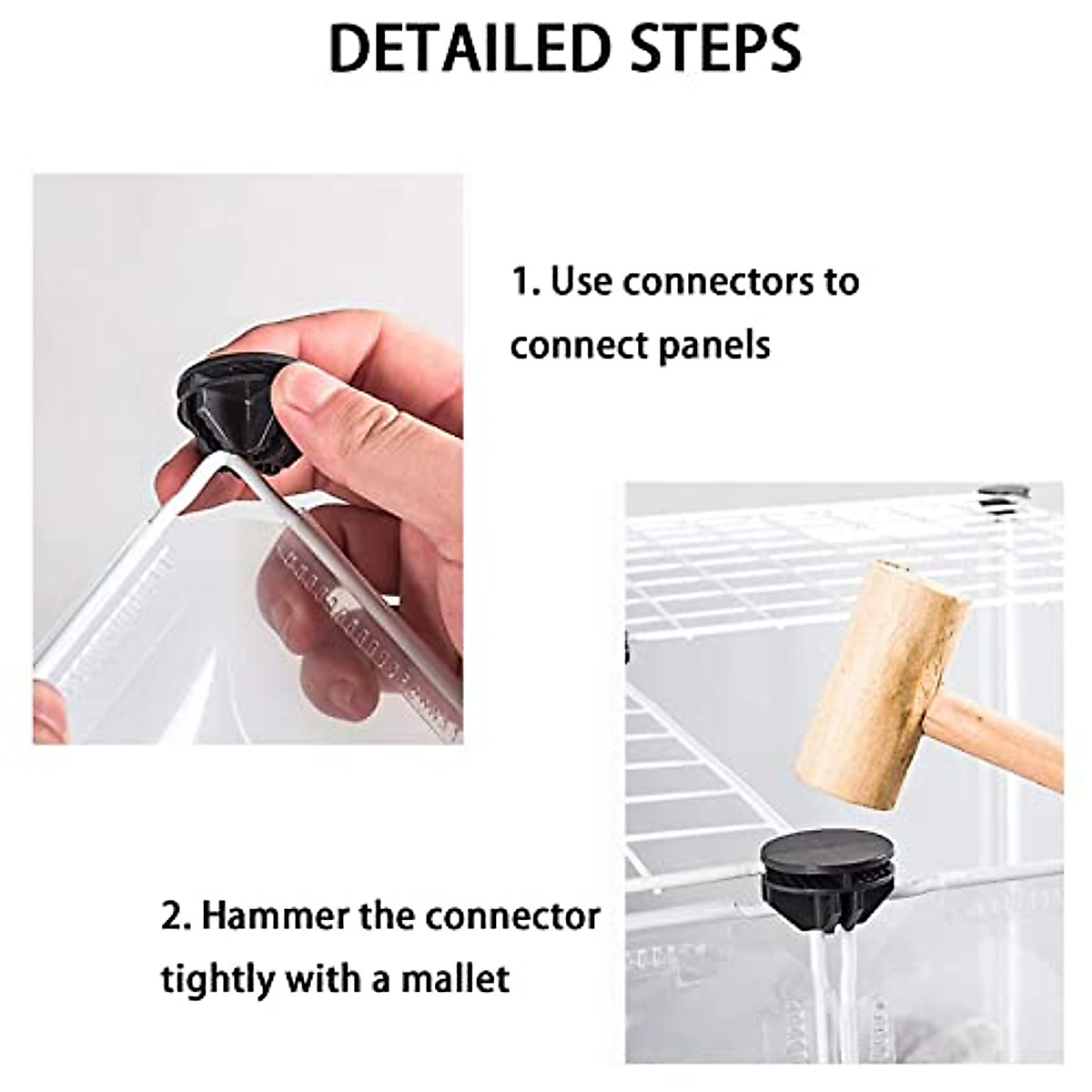 DETAILED STEPS

1. Use connectors to connect panels

2. Hammer the connector tightly with a mallet