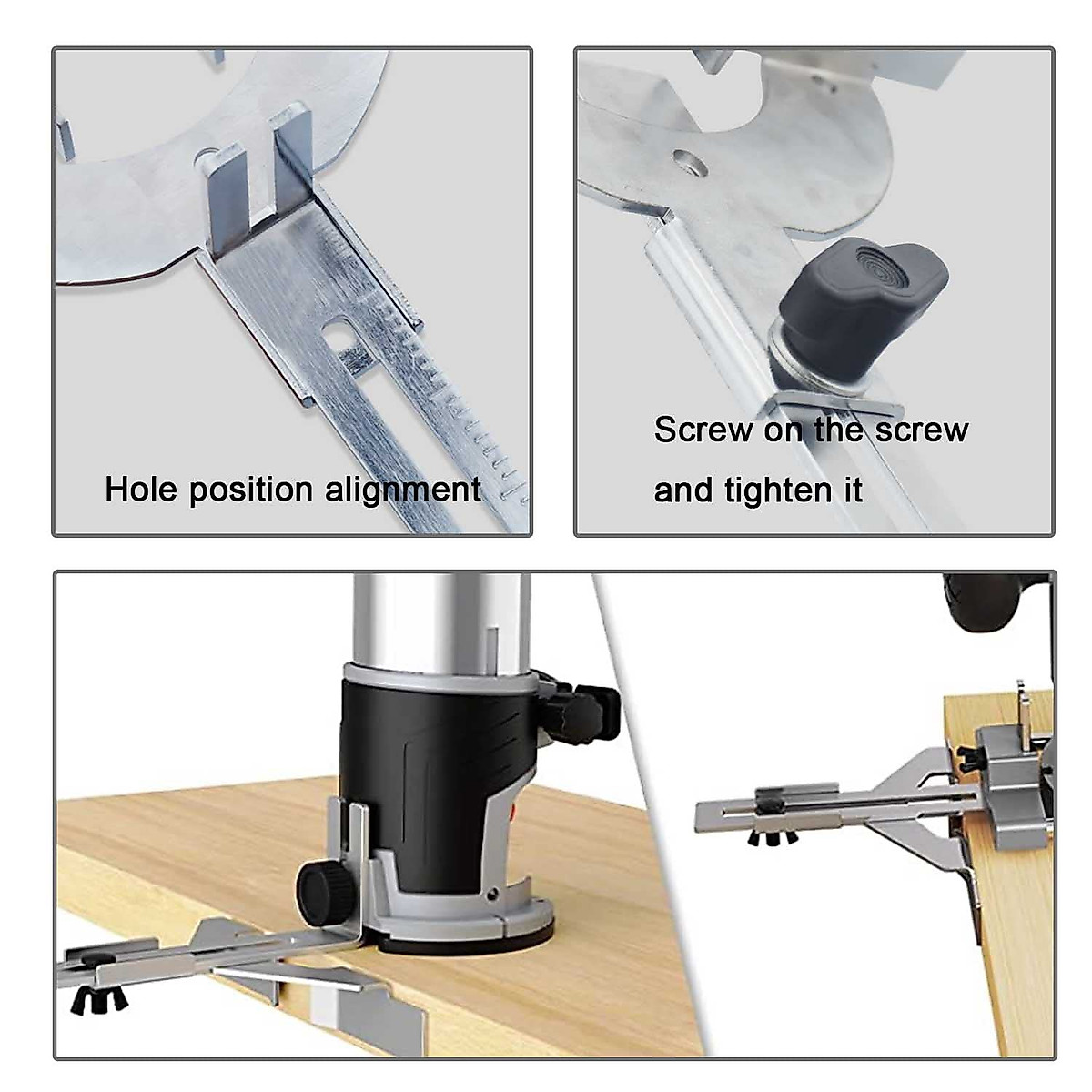 Hole position alignment

Screw on the screw and tighten it