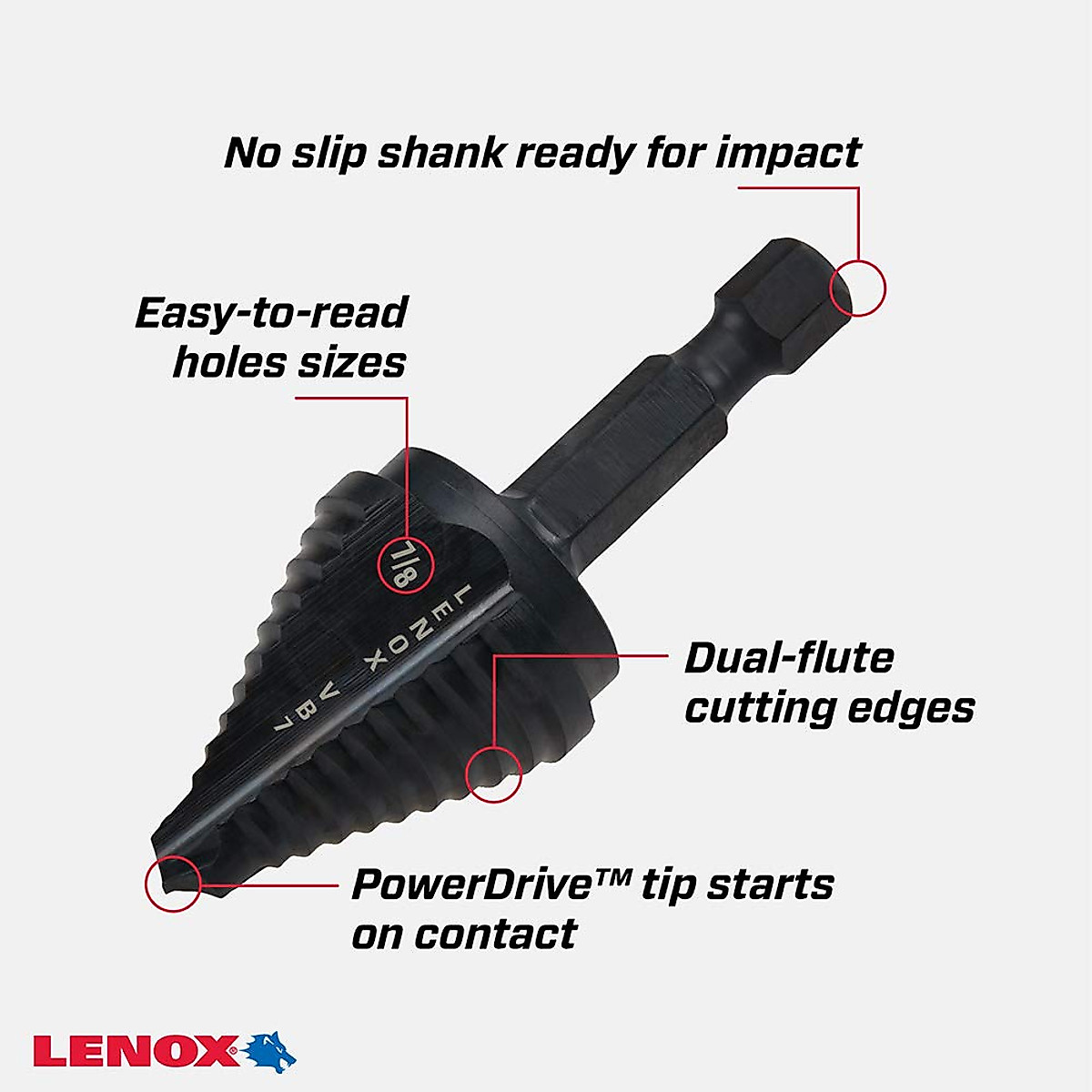 No slip shank ready for impact

Easy-to-read holes sizes

7/8

LENOX

VB7

Dual-flute cutting edges

PowerDrive™ tip starts on contact

LENOX