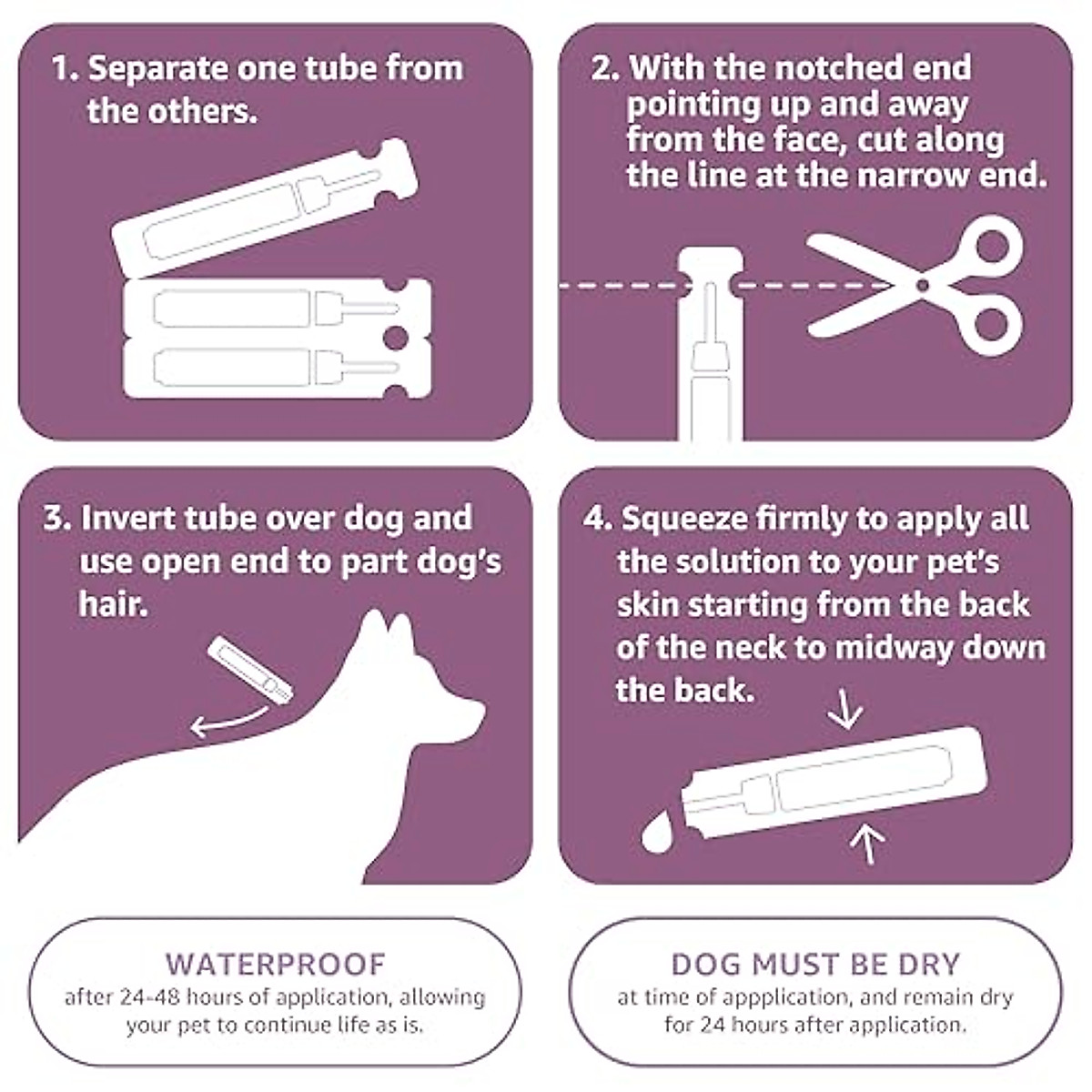 1. Separate one tube from the others.

2. With the notched end pointing up and away from the face, cut along the line at the narrow end.

3. Invert tube over dog and use open end to part dog's hair.

4. Squeeze firmly to apply all the solution to your pet's skin starting from the back of the neck to midway down the back.

WATERPROOF
after 24-48 hours of application, allowing your pet to continue life as is.

DOG MUST BE DRY
at time of appplication, and remain dry for 24 hours after application.