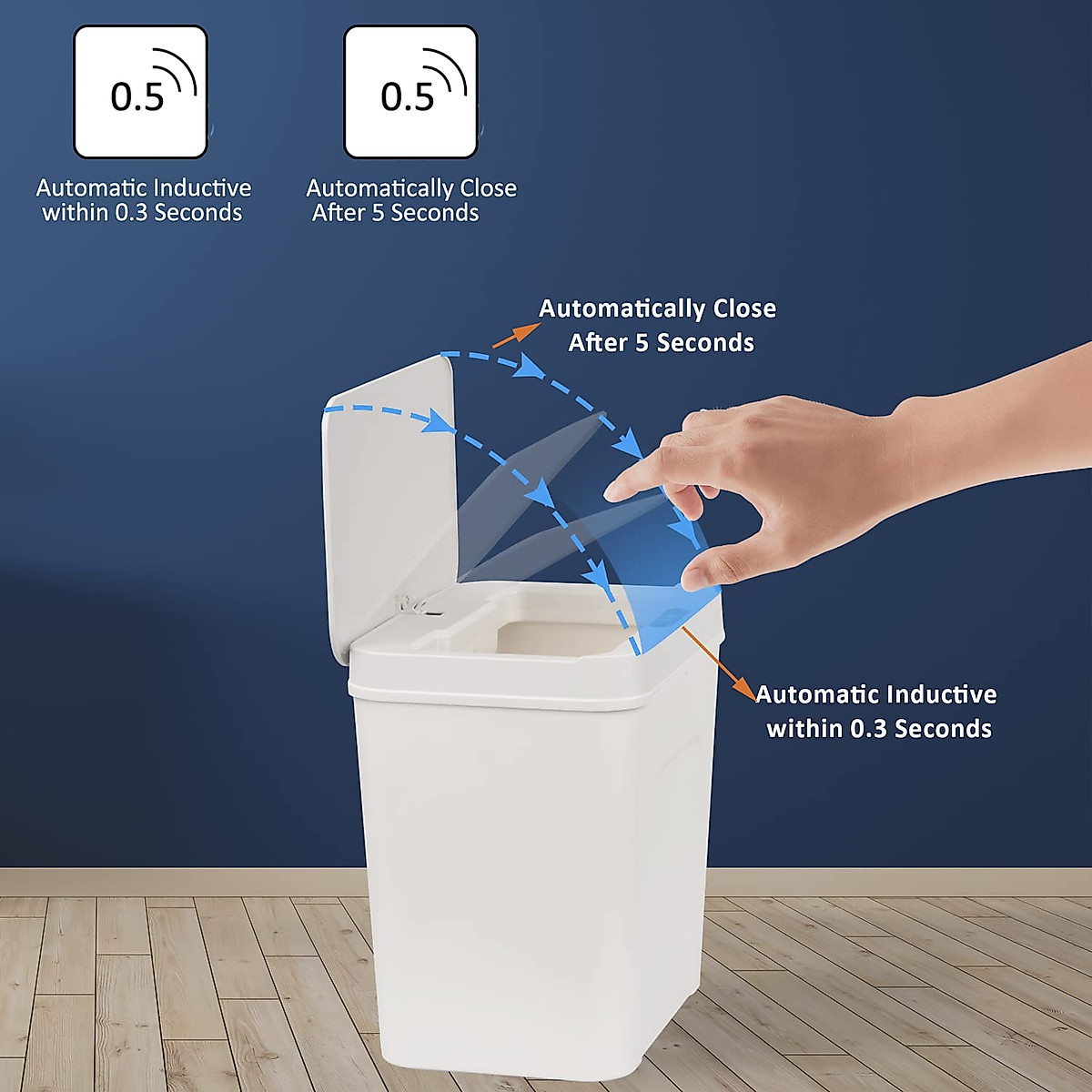 0.5

Automatic Inductive within 0.3 Seconds

0.5

Automatically Close After 5 Seconds

Automatically Close After 5 Seconds

Automatic Inductive within 0.3 Seconds