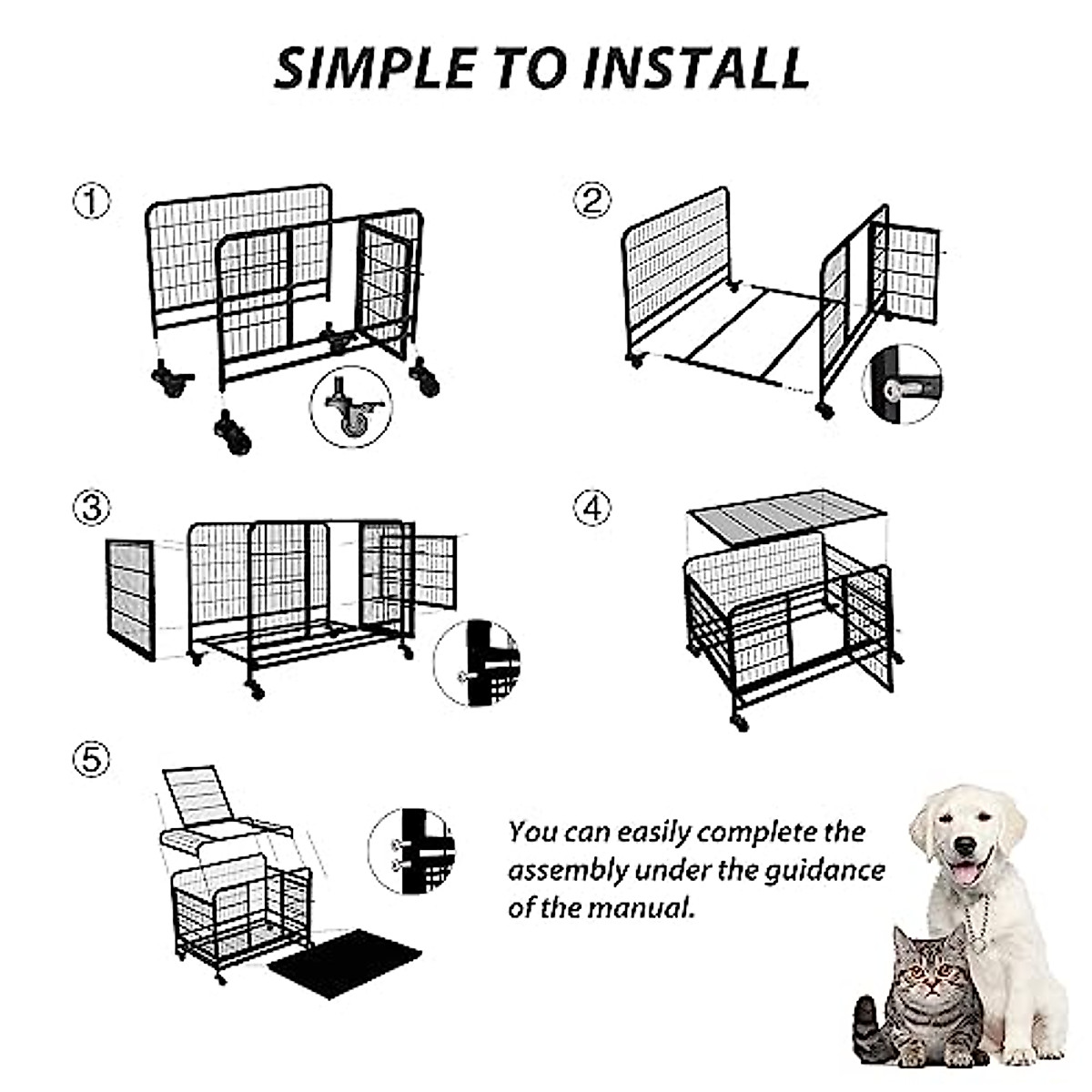 SIMPLE TO INSTALL

①

②

③

④

⑤

You can easily complete the assembly under the guidance of the manual.