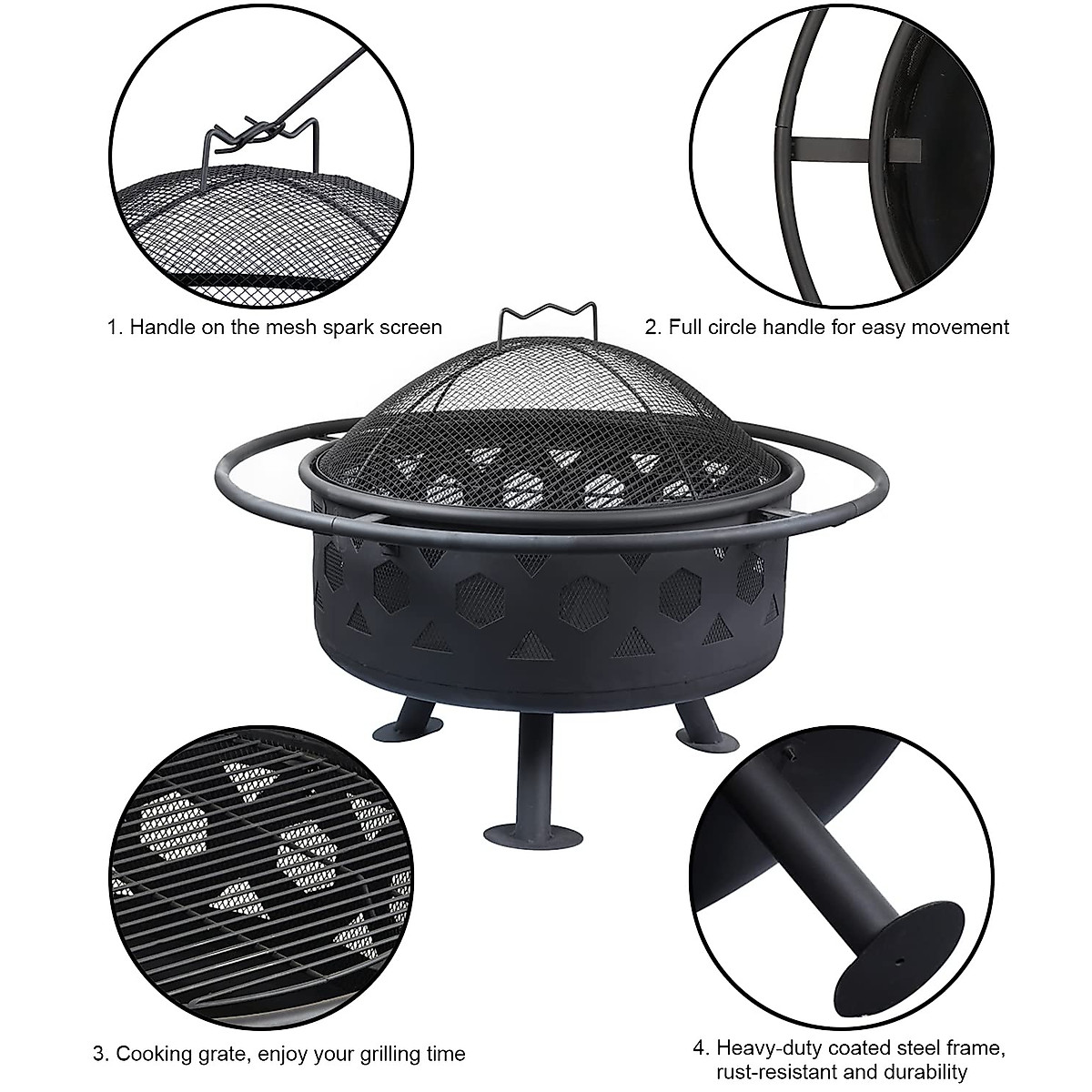 1. Handle on the mesh spark screen

2. Full circle handle for easy movement

3. Cooking grate, enjoy your grilling time

4. Heavy-duty coated steel frame, rust-resistant and durability