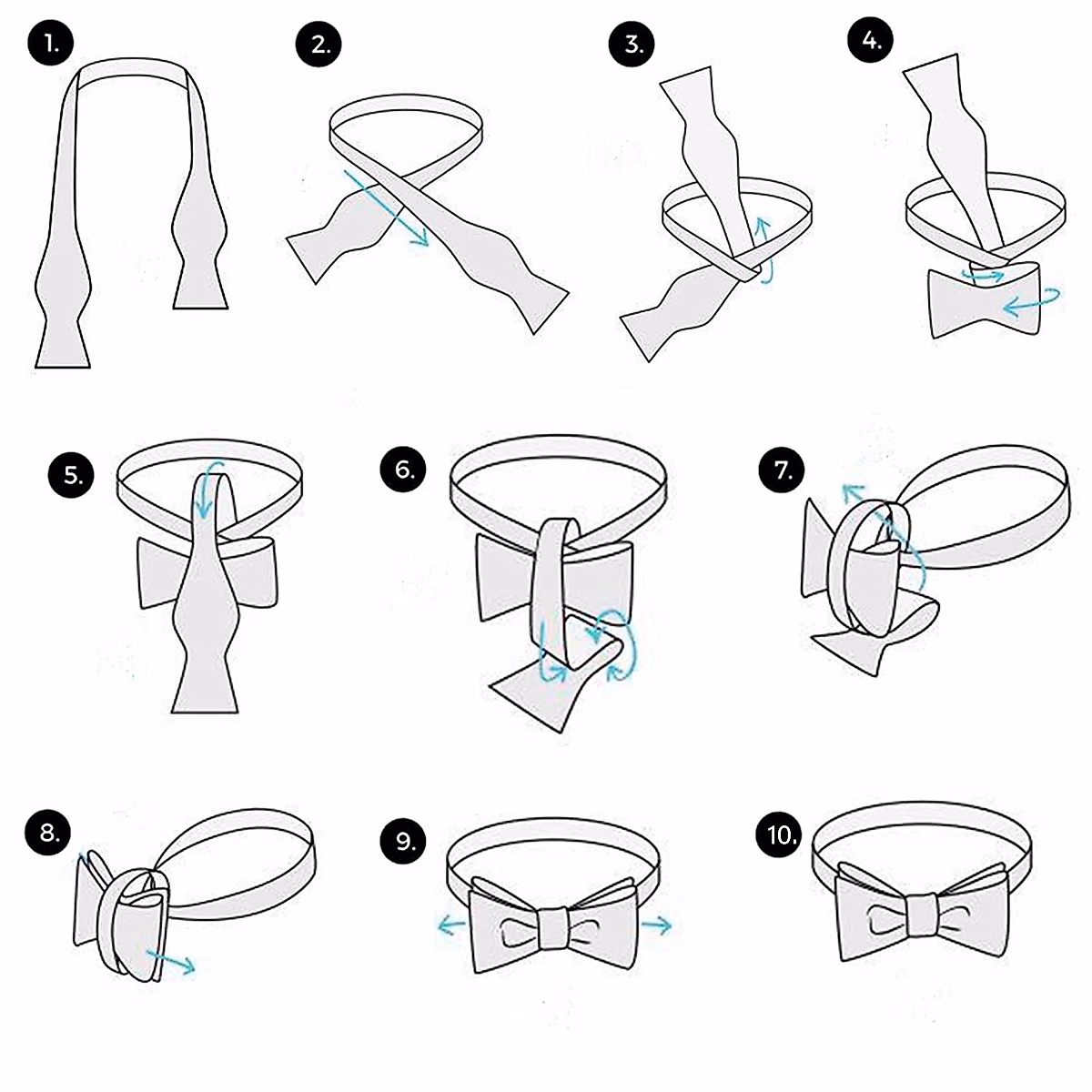 1.

2.

3.

4.

5.

6.

7.

8.

9.

10.