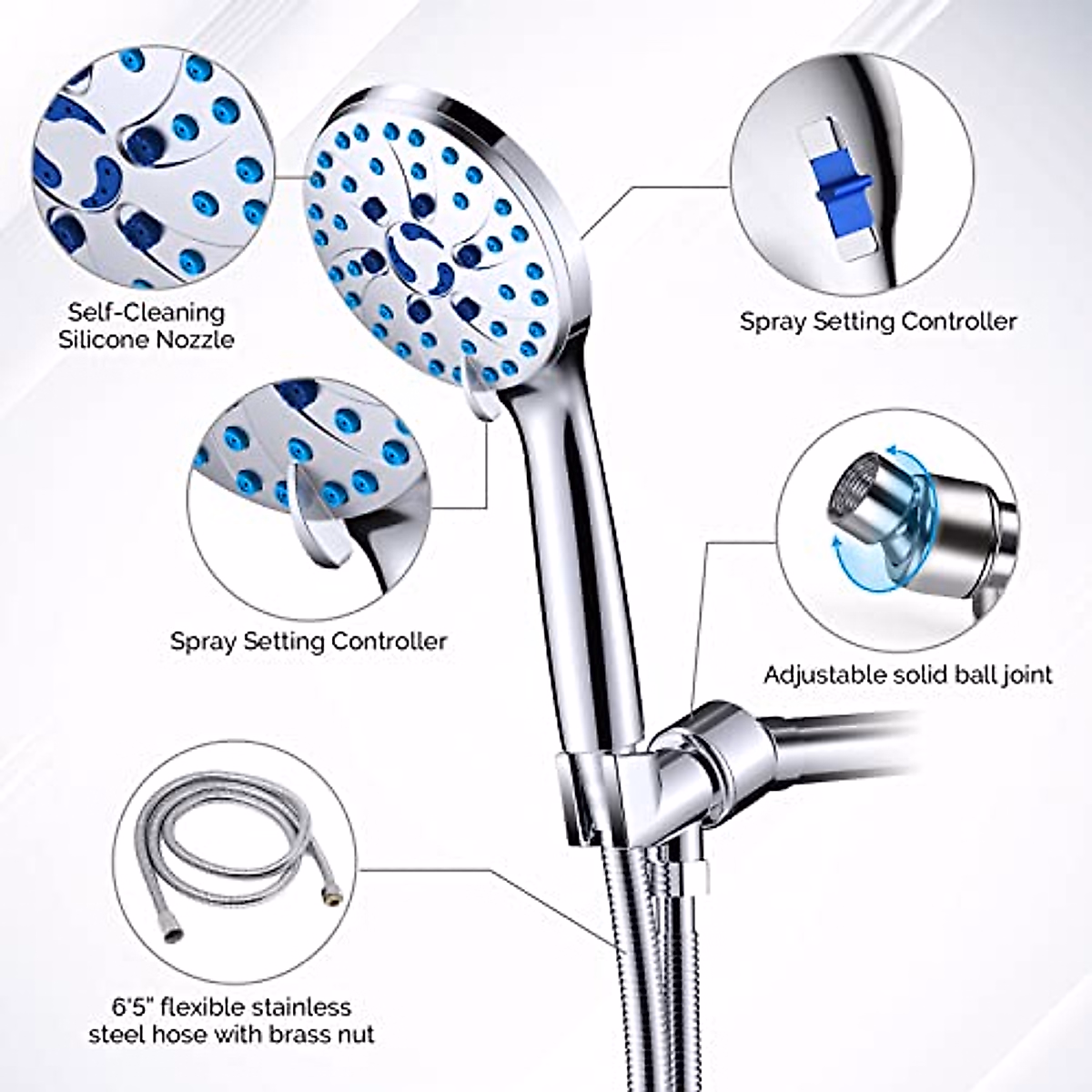 Self-Cleaning Silicone Nozzle

Spray Setting Controller

Spray Setting Controller

Adjustable solid ball joint

6'5" flexible stainless steel hose with brass nut