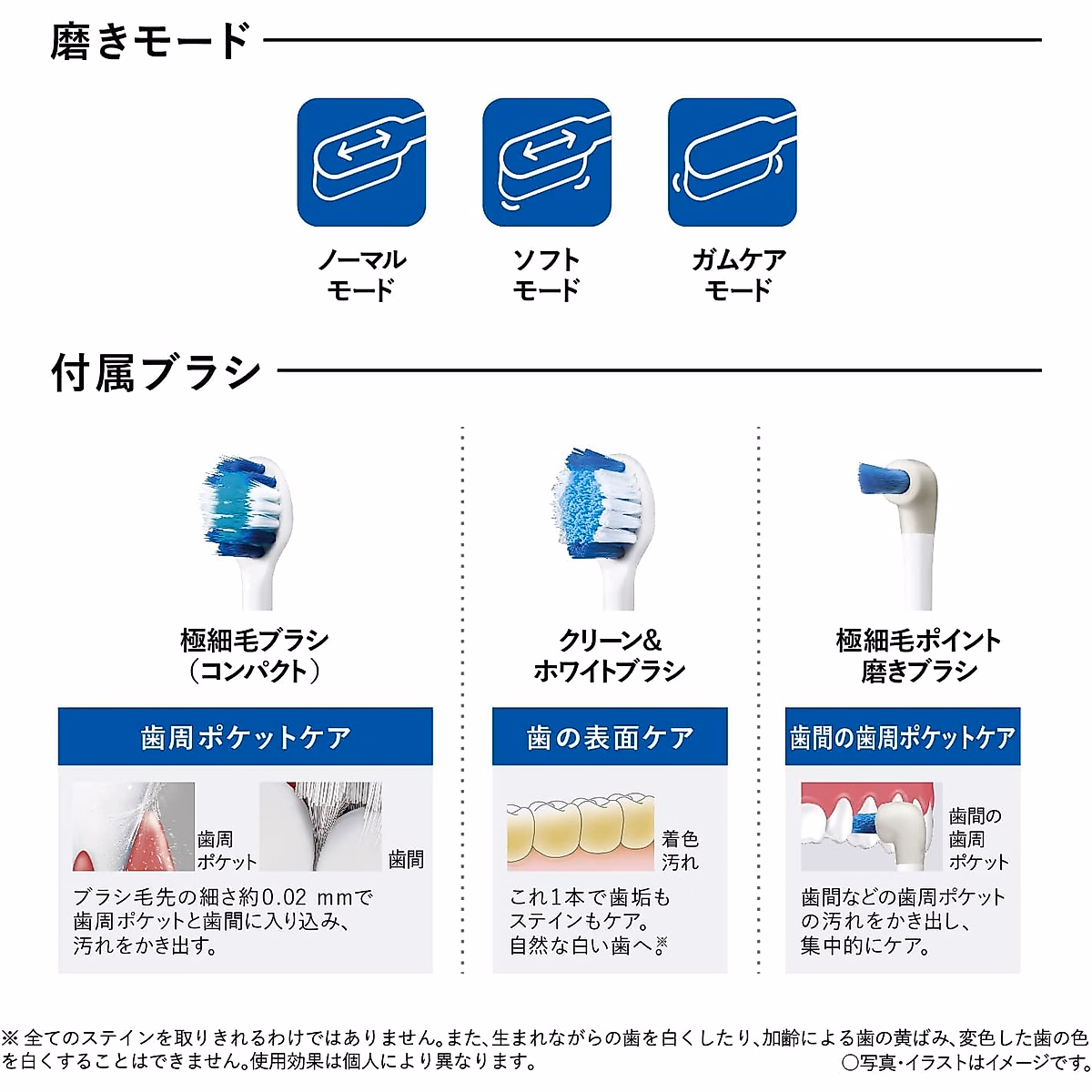 磨きモード

ノーマル
モード

ソフト
モード

ガムケア
モード

付属ブラシ

極細毛ブラシ
（コンパクト）

歯周ポケットケア

歯周
ポケット

歯間

ブラシ毛先の細さ約0.02 mmで歯周ポケットと歯間に入り込み、汚れをかき出す。

クリーン&
ホワイトブラシ

歯の表面ケア

着色
汚れ

これ1本で歯垢もステインもケア。自然な白い歯へ。※

極細毛ポイント
磨きブラシ

歯間の歯周ポケットケア

歯間の
歯周
ポケット

歯間などの歯周ポケットの汚れをかき出し、集中的にケア。

※全てのステインを取りきれるわけではありません。また、生まれながらの歯を白くしたり、加齢による歯の黄ばみ、変色した歯の色を白くすることはできません。使用効果は個人により異なります。
○写真・イラストはイメージです。