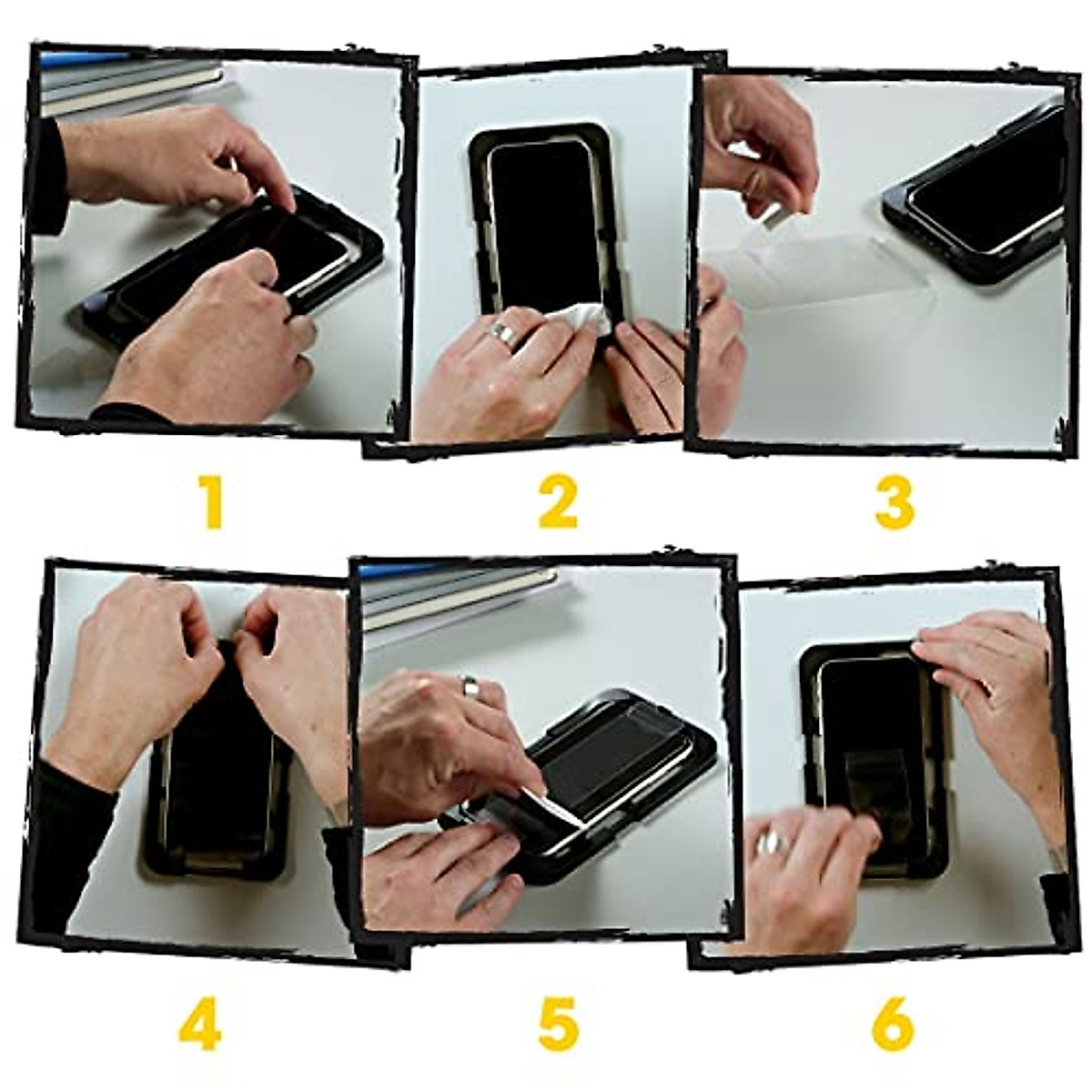 1

2

3

4

5

6