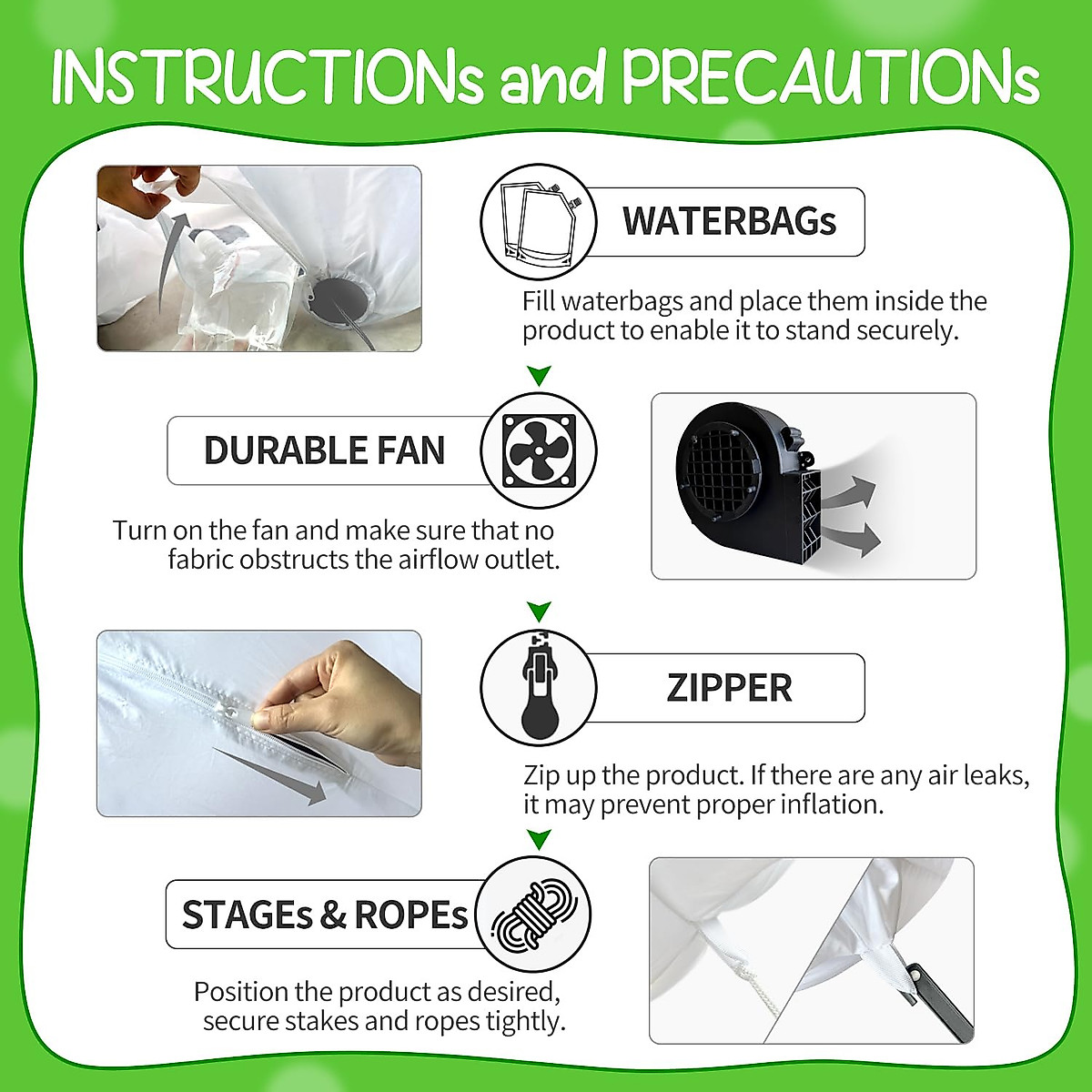 INSTRUCTIONs and PRECAUTIONs

WATERBAGs

Fill waterbags and place them inside the product to enable it to stand securely.

DURABLE FAN

Turn on the fan and make sure that no fabric obstructs the airflow outlet.

ZIPPER

Zip up the product. If there are any air leaks, it may prevent proper inflation.

STAGEs & ROPEs

Position the product as desired, secure stakes and ropes tightly.