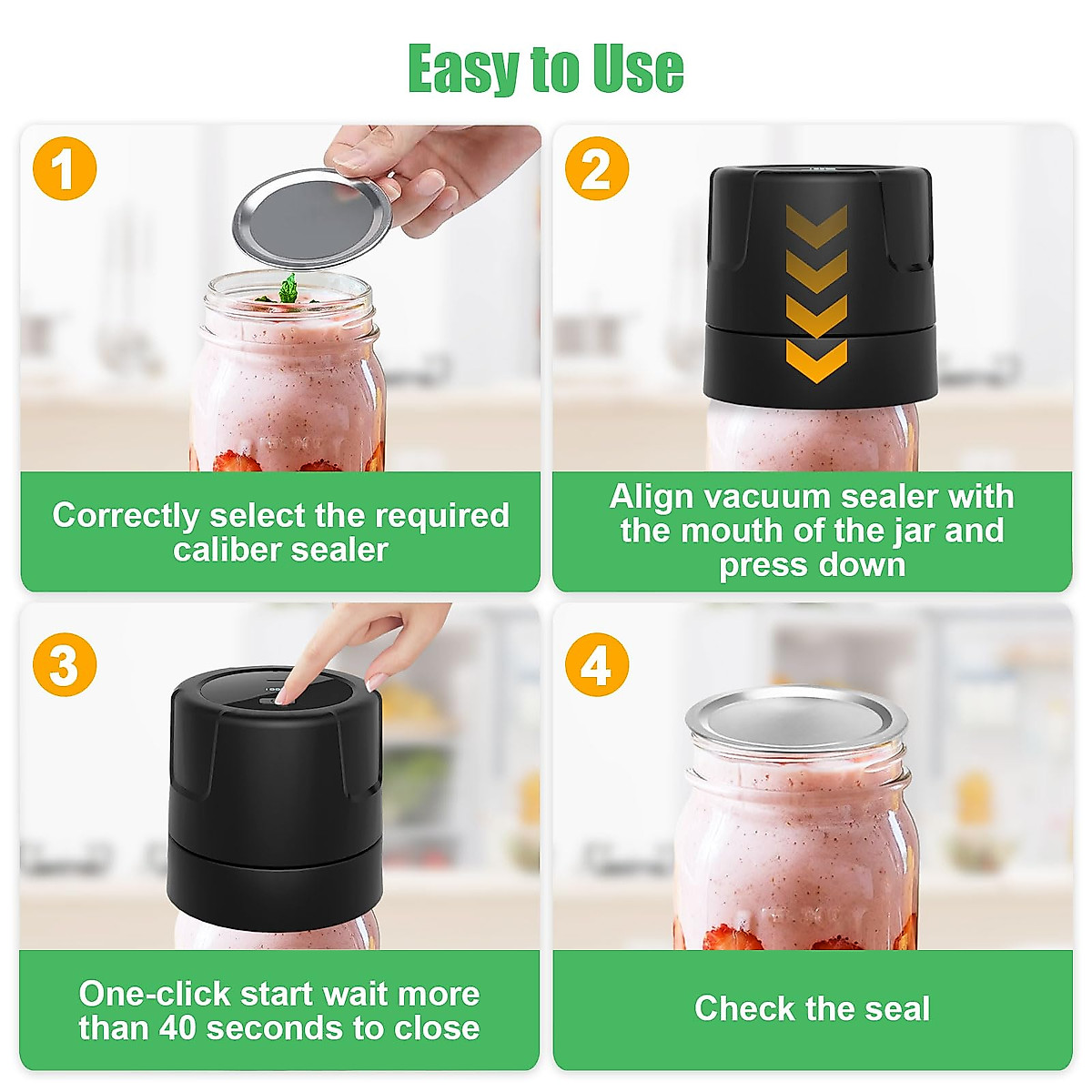 Easy to Use

1

Correctly select the required caliber sealer

2

Align vacuum sealer with the mouth of the jar and press down

3

One-click start wait more than 40 seconds to close

4

Check the seal