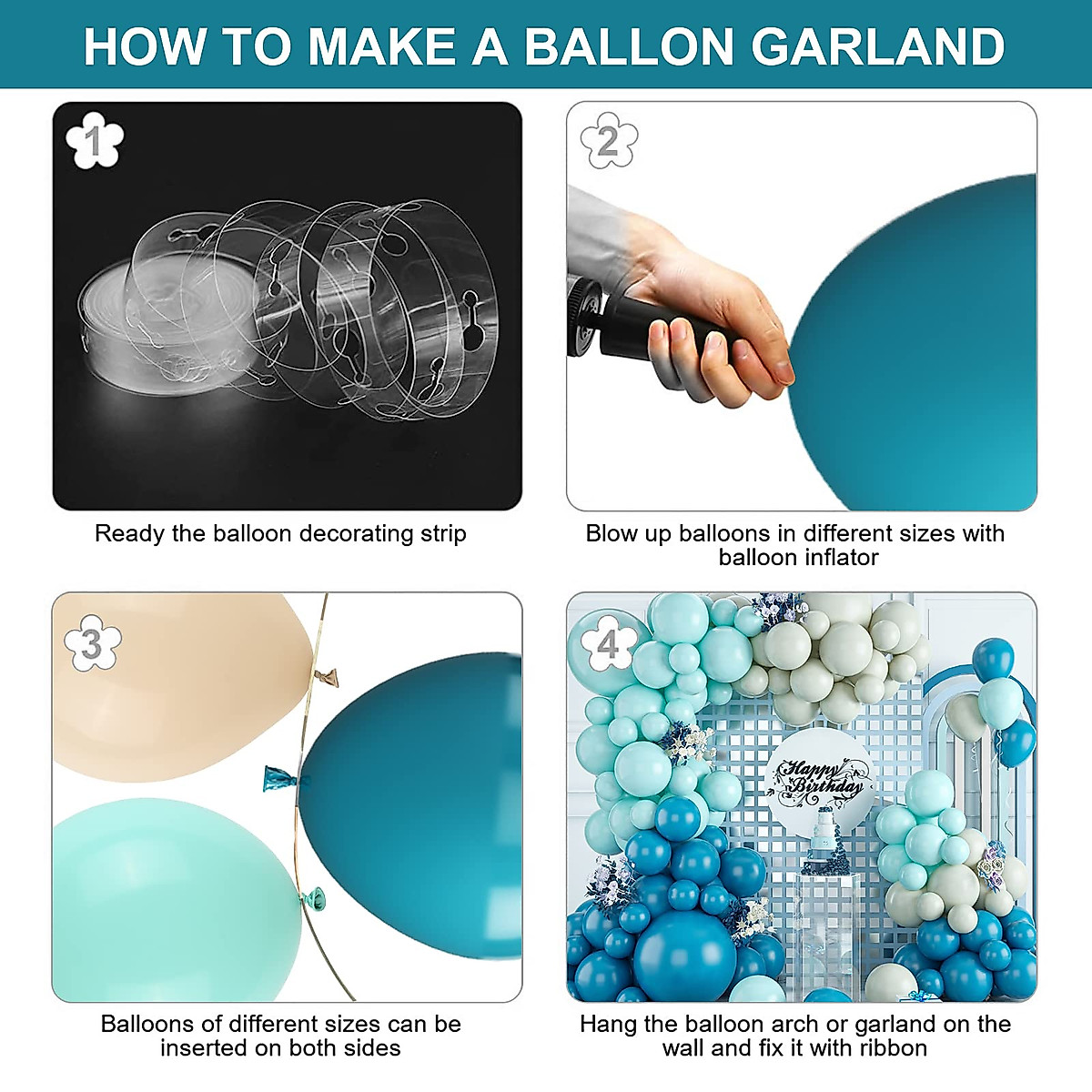 HOW TO MAKE A BALLON GARLAND

1

Ready the balloon decorating strip

2

Blow up balloons in different sizes with balloon inflator

3

Balloons of different sizes can be inserted on both sides

4

Happy Birthday

Hang the balloon arch or garland on the wall and fix it with ribbon