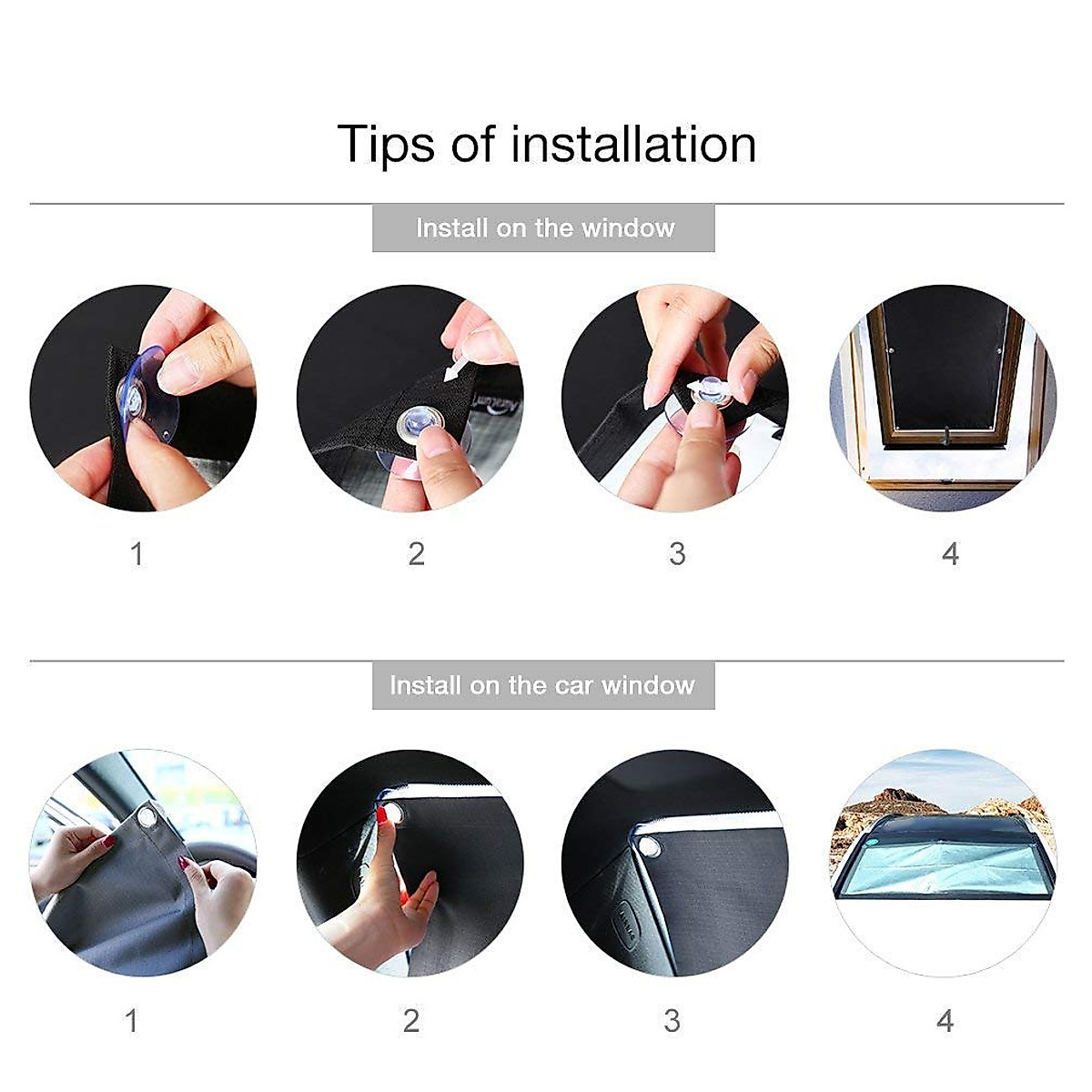 Tips of installation

Install on the window

1 2 3 4

Install on the car window

1 2 3 4