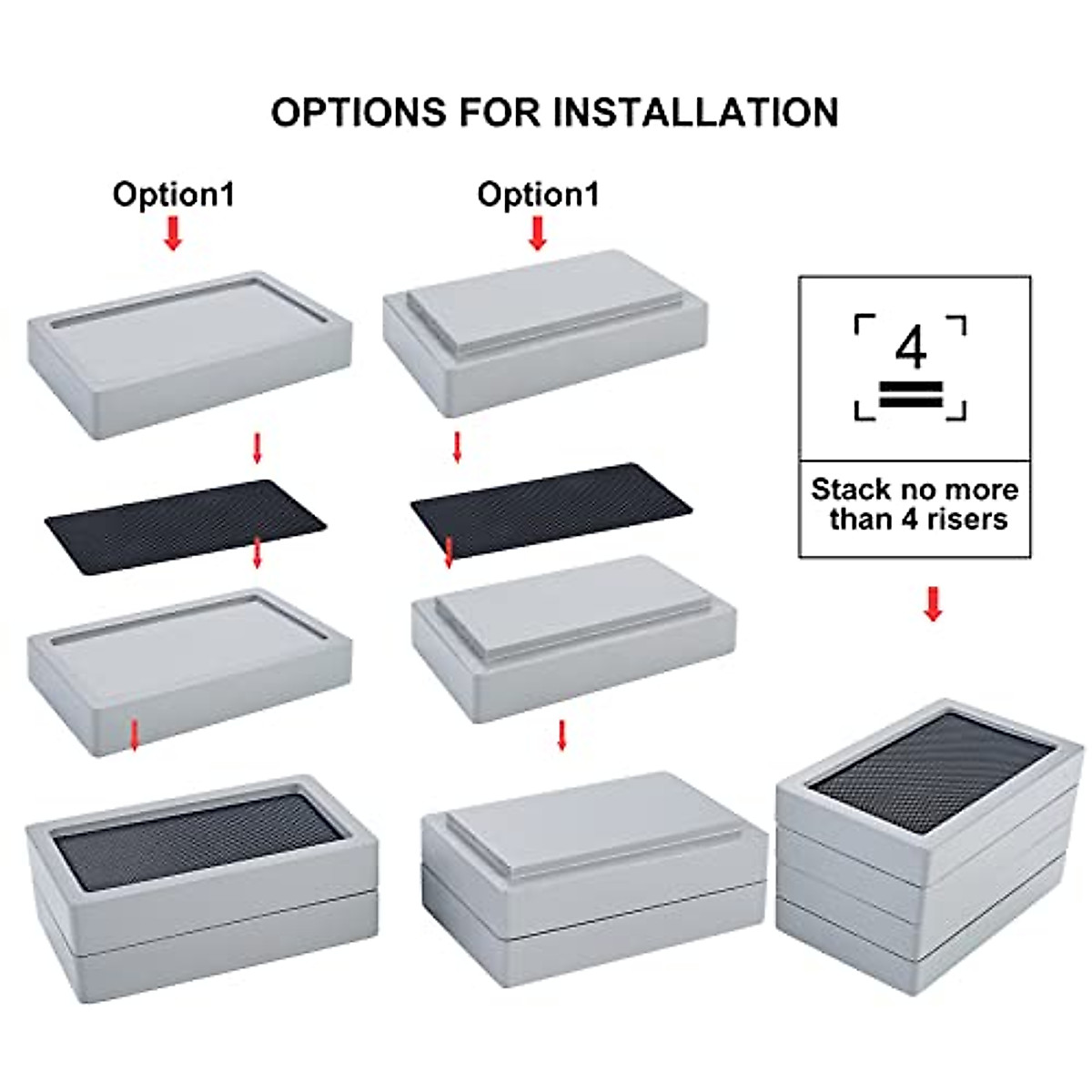 OPTIONS FOR INSTALLATION

Option1

Option1

4

Stack no more than 4 risers