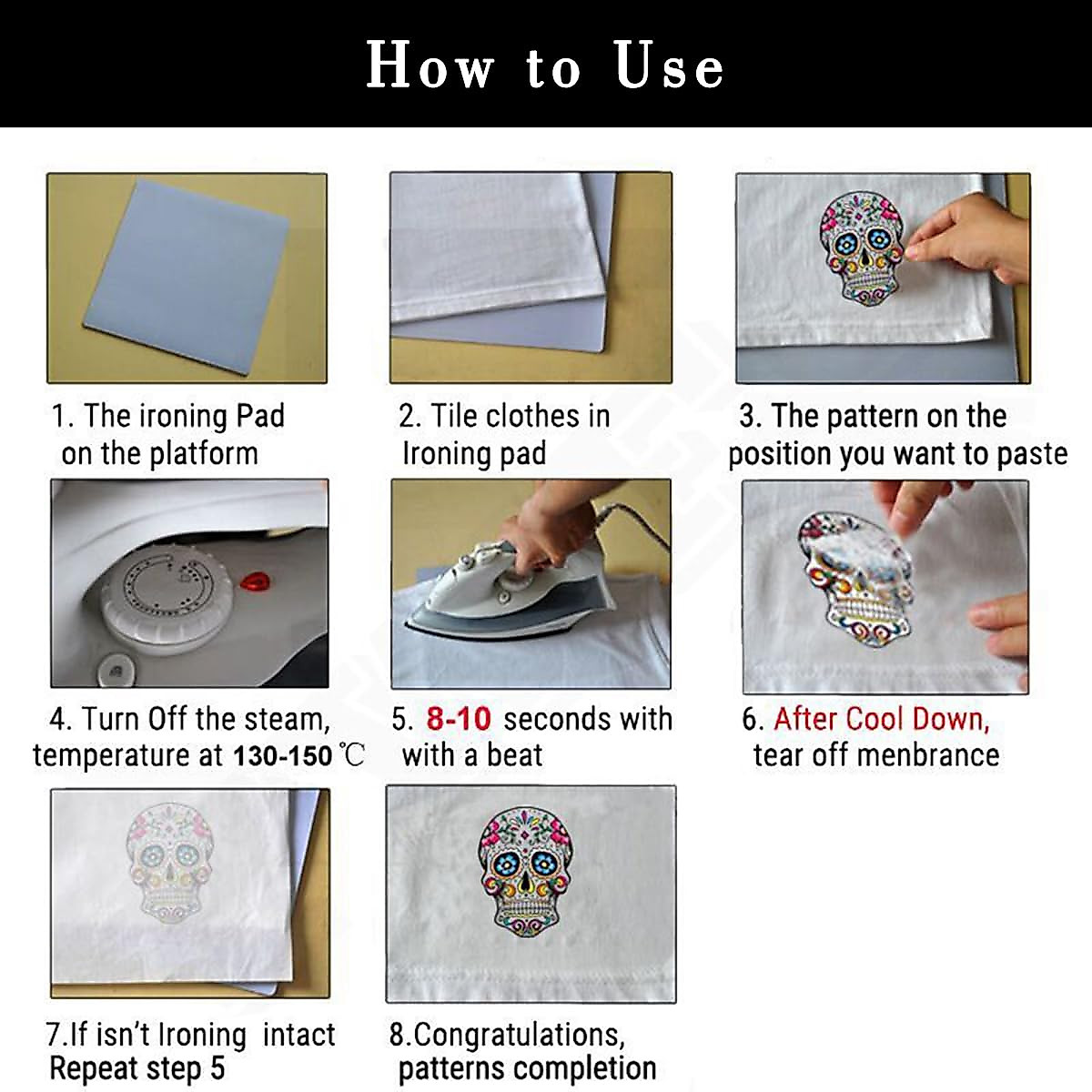 How to Use

1. The ironing Pad on the platform

2. Tile clothes in Ironing pad

3. The pattern on the position you want to paste

4. Turn Off the steam, temperature at 130-150 ℃

5. 8-10 seconds with with a beat

6. After Cool Down, tear off menbrance

7.If isn't Ironing intact Repeat step 5

8.Congratulations, patterns completion