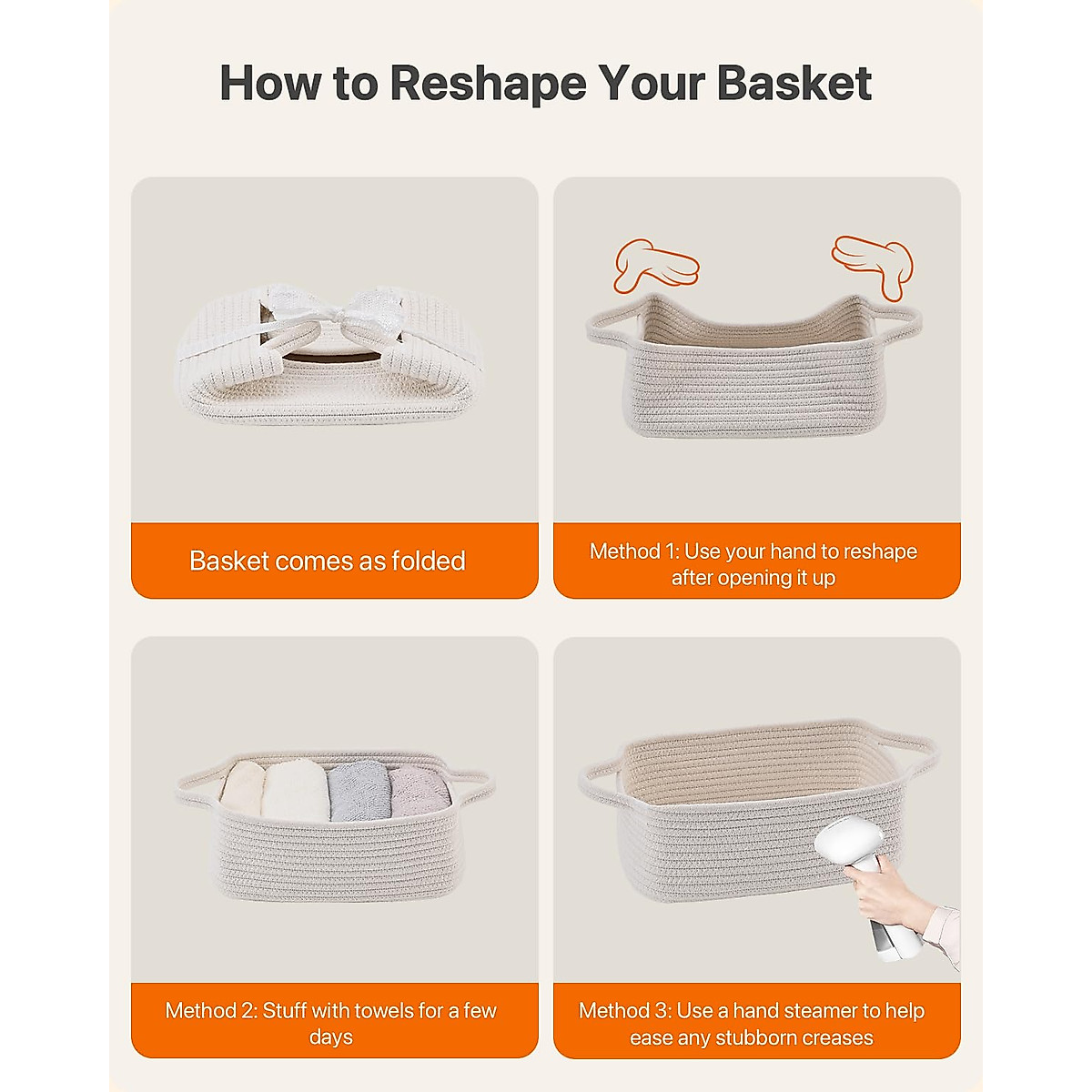 How to Reshape Your Basket

Basket comes as folded

Method 1: Use your hand to reshape after opening it up

Method 2: Stuff with towels for a few days

Method 3: Use a hand steamer to help ease any stubborn creases