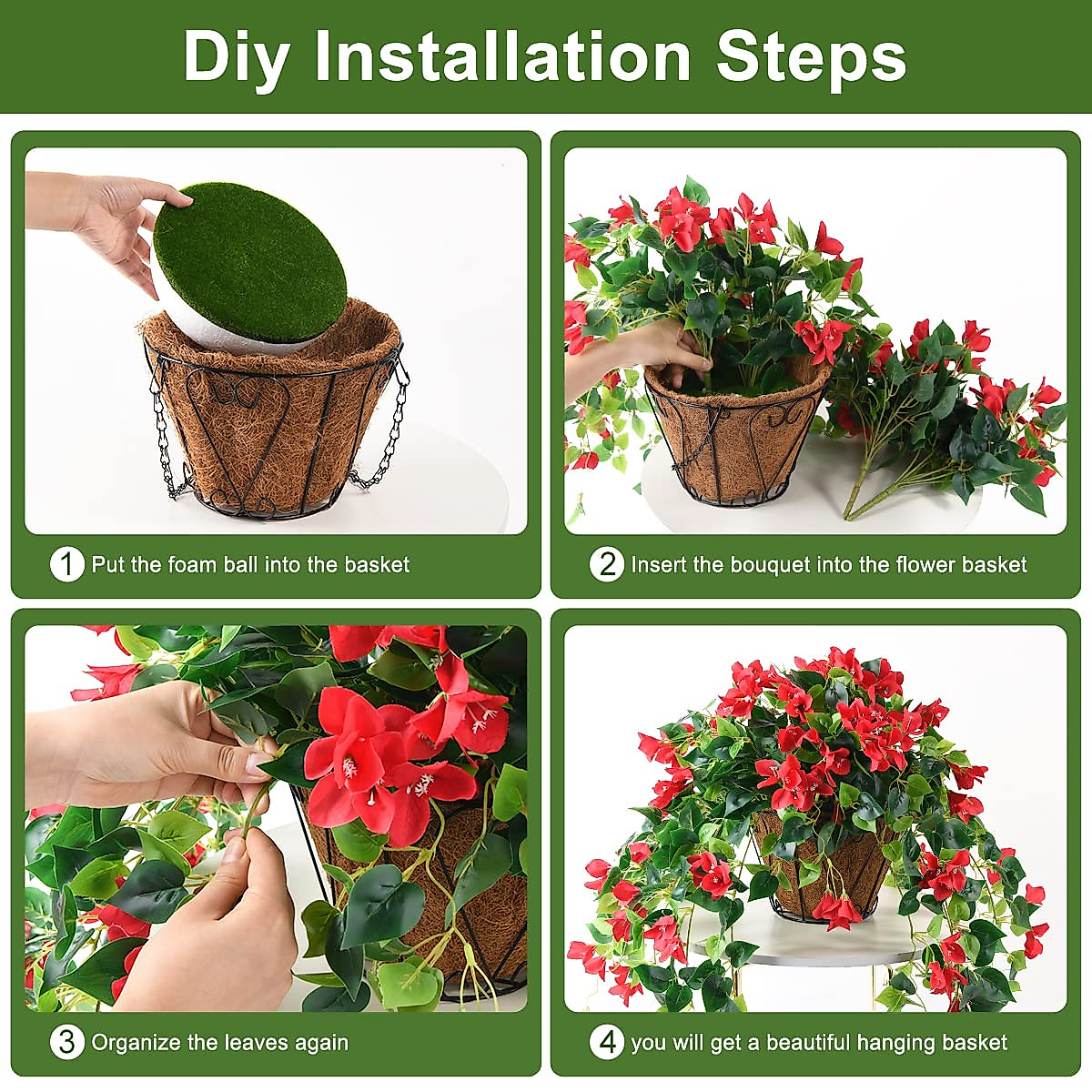 Diy Installation Steps

1 Put the foam ball into the basket

2 Insert the bouquet into the flower basket

3 Organize the leaves again

4 you will get a beautiful hanging basket