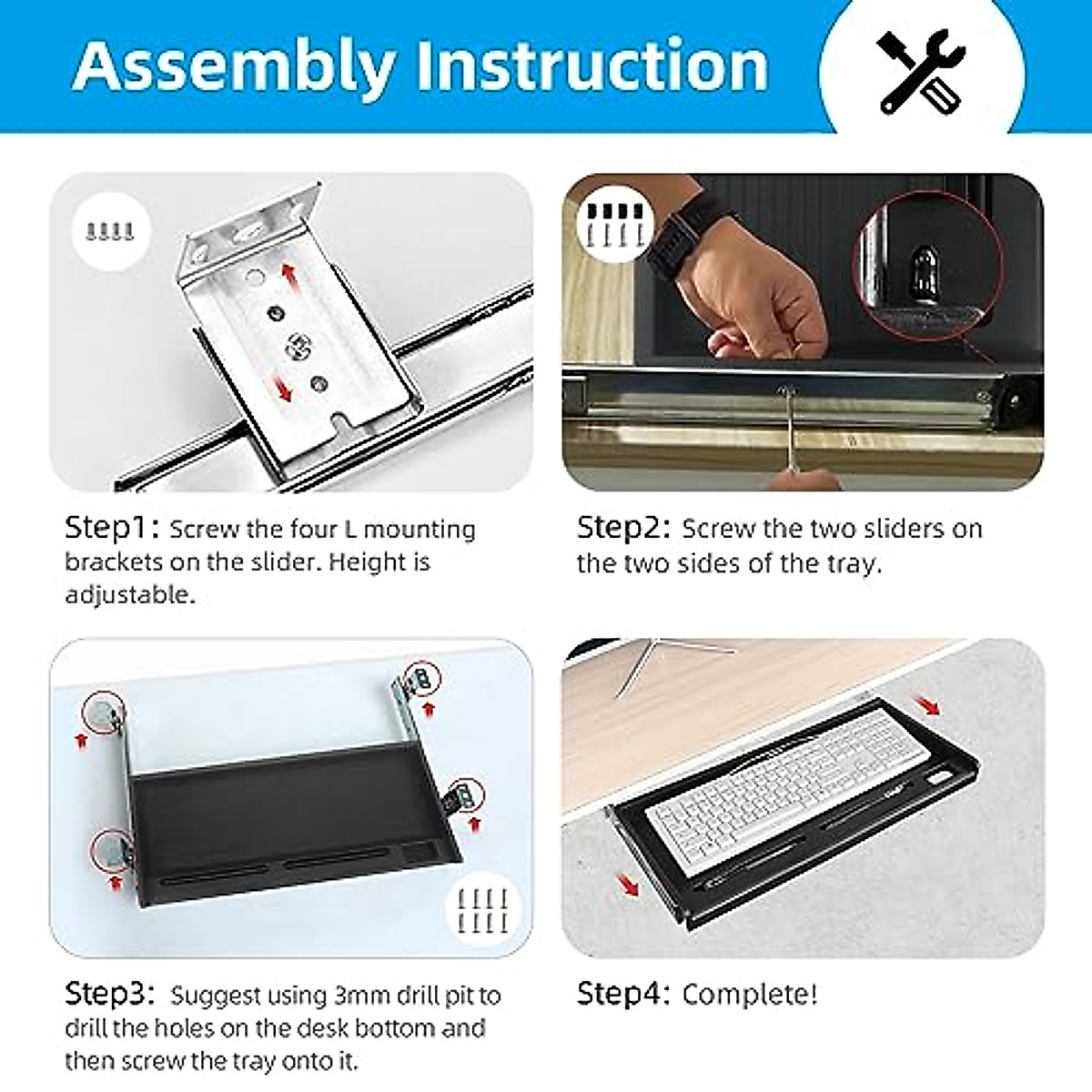 Assembly Instruction

Step1: Screw the four L mounting brackets on the slider. Height is adjustable.

Step2: Screw the two sliders on the two sides of the tray.

Step3: Suggest using 3mm drill pit to drill the holes on the desk bottom and then screw the tray onto it.

Step4: Complete!