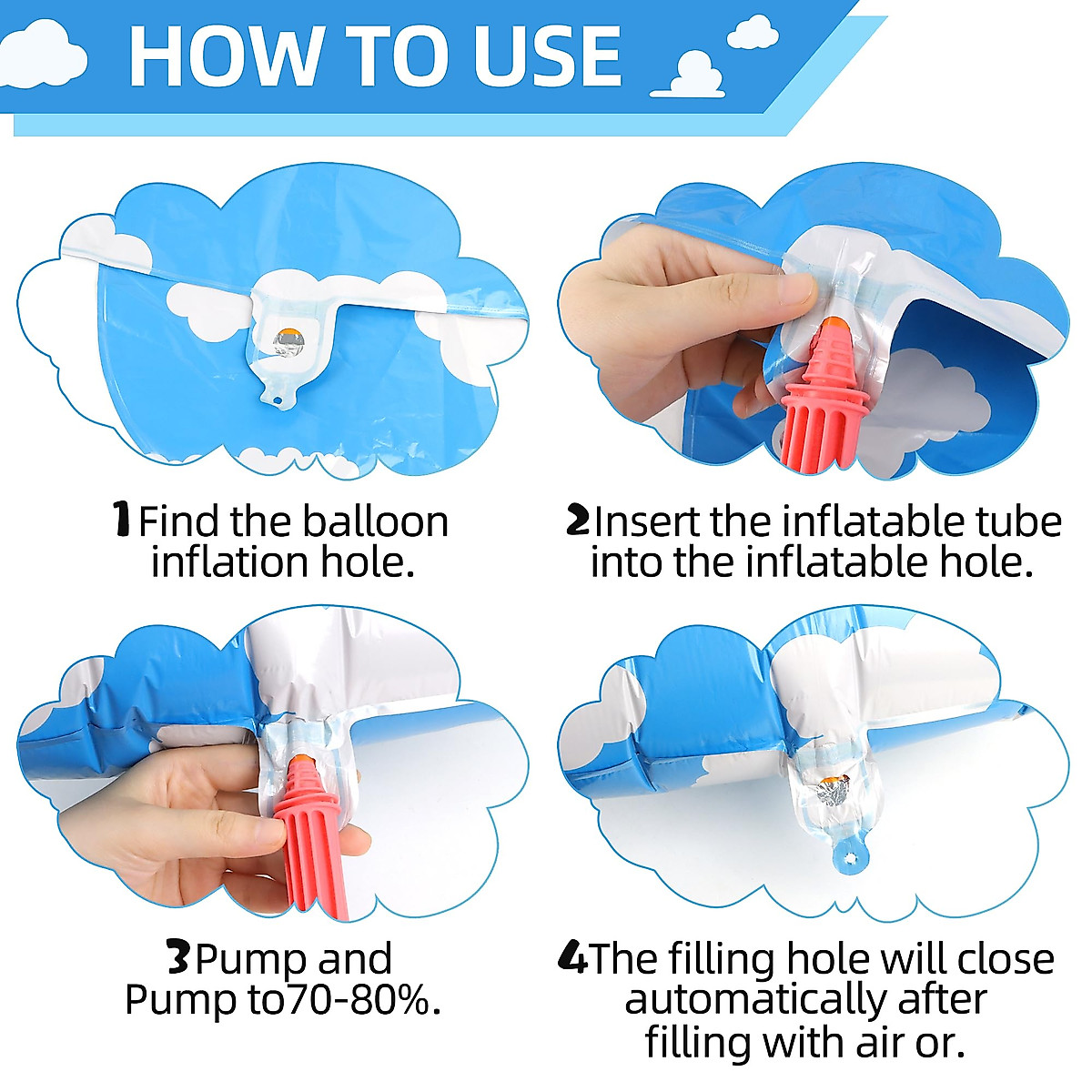 HOW TO USE

1 Find the balloon inflation hole.

2 Insert the inflatable tube into the inflatable hole.

3 Pump and Pump to70-80%.

4 The filling hole will close automatically after filling with air or.