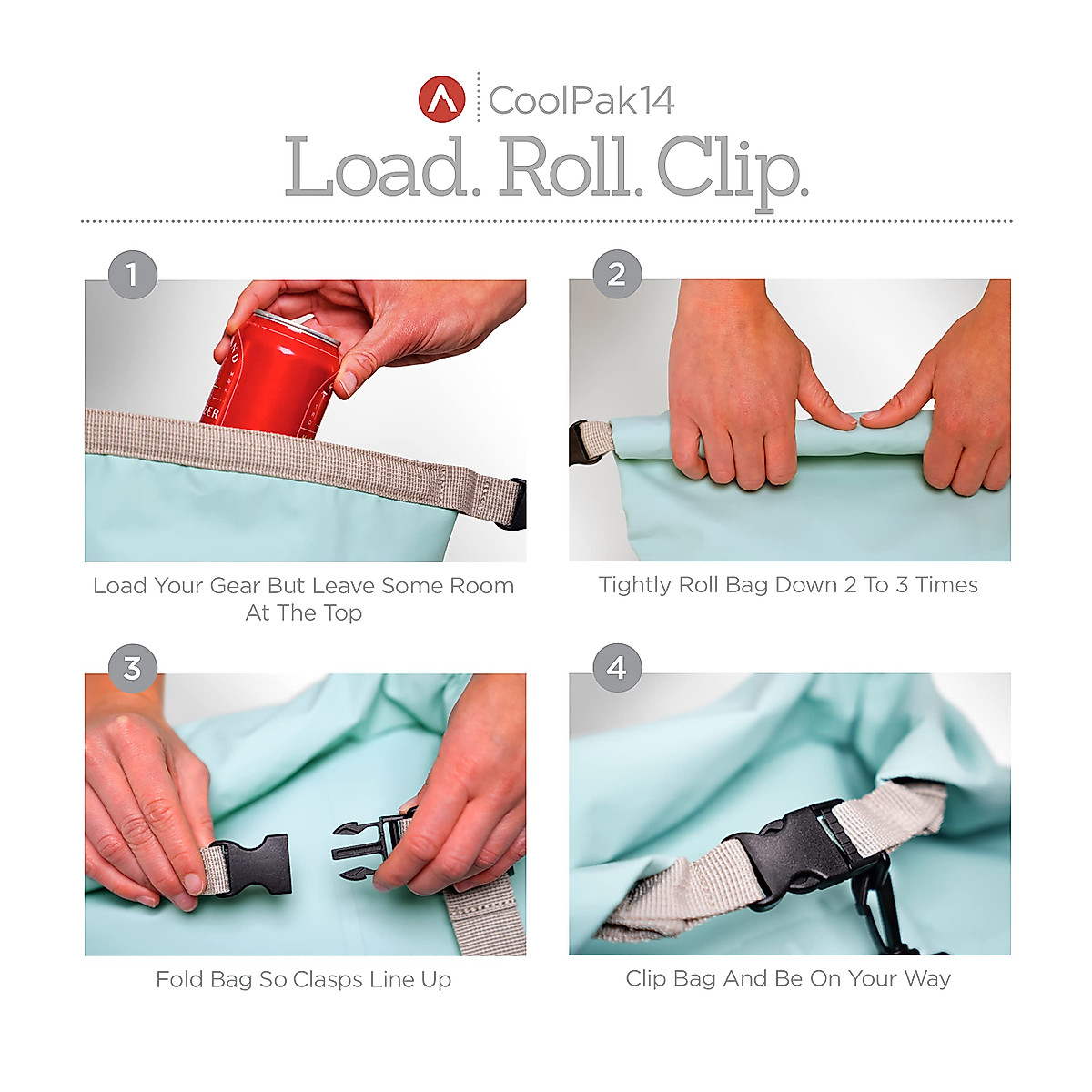 CoolPak14

Load. Roll. Clip.

1

Load Your Gear But Leave Some Room At The Top

2

Tightly Roll Bag Down 2 To 3 Times

3

Fold Bag So Clasps Line Up

4

Clip Bag And Be On Your Way